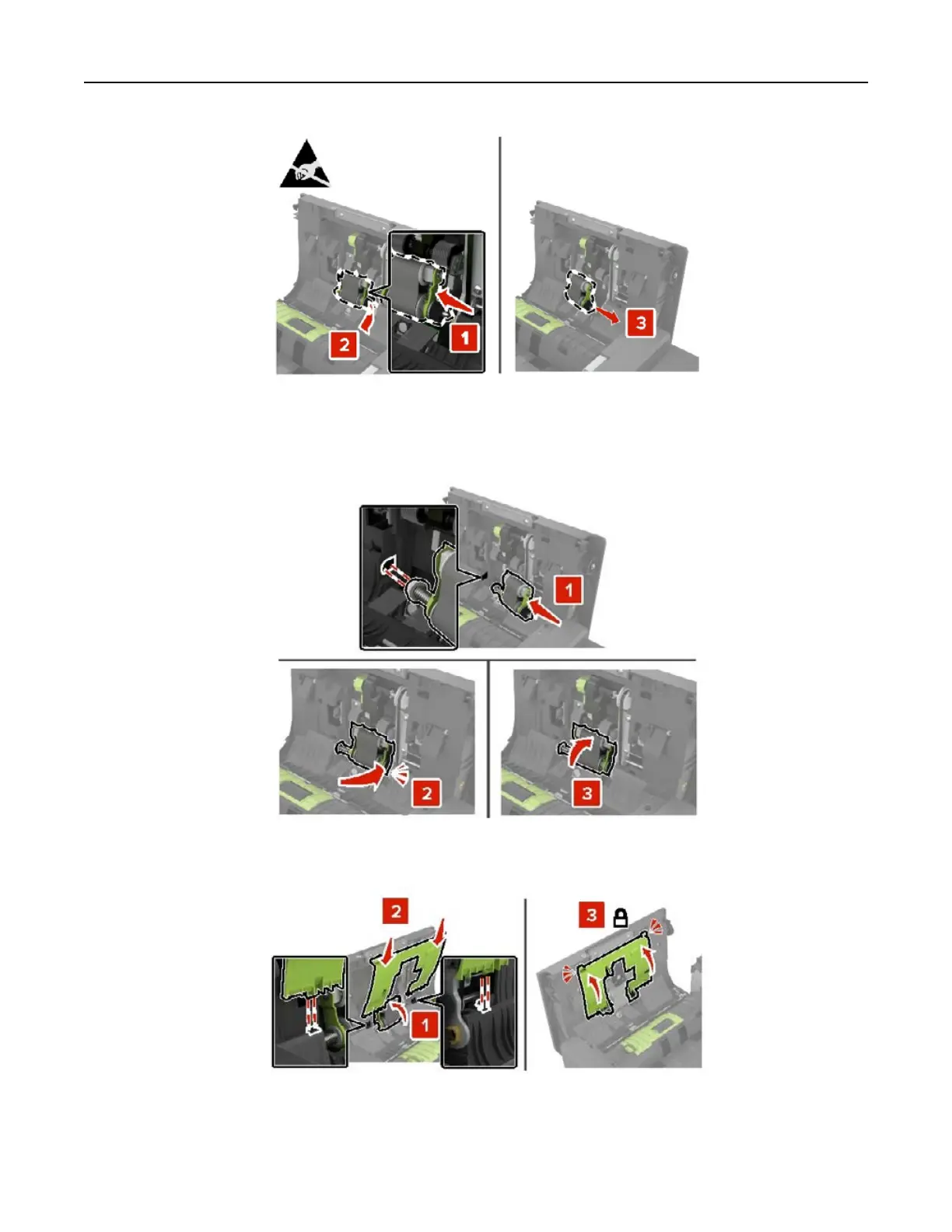 2

1

3

1

2

3

2

3

1