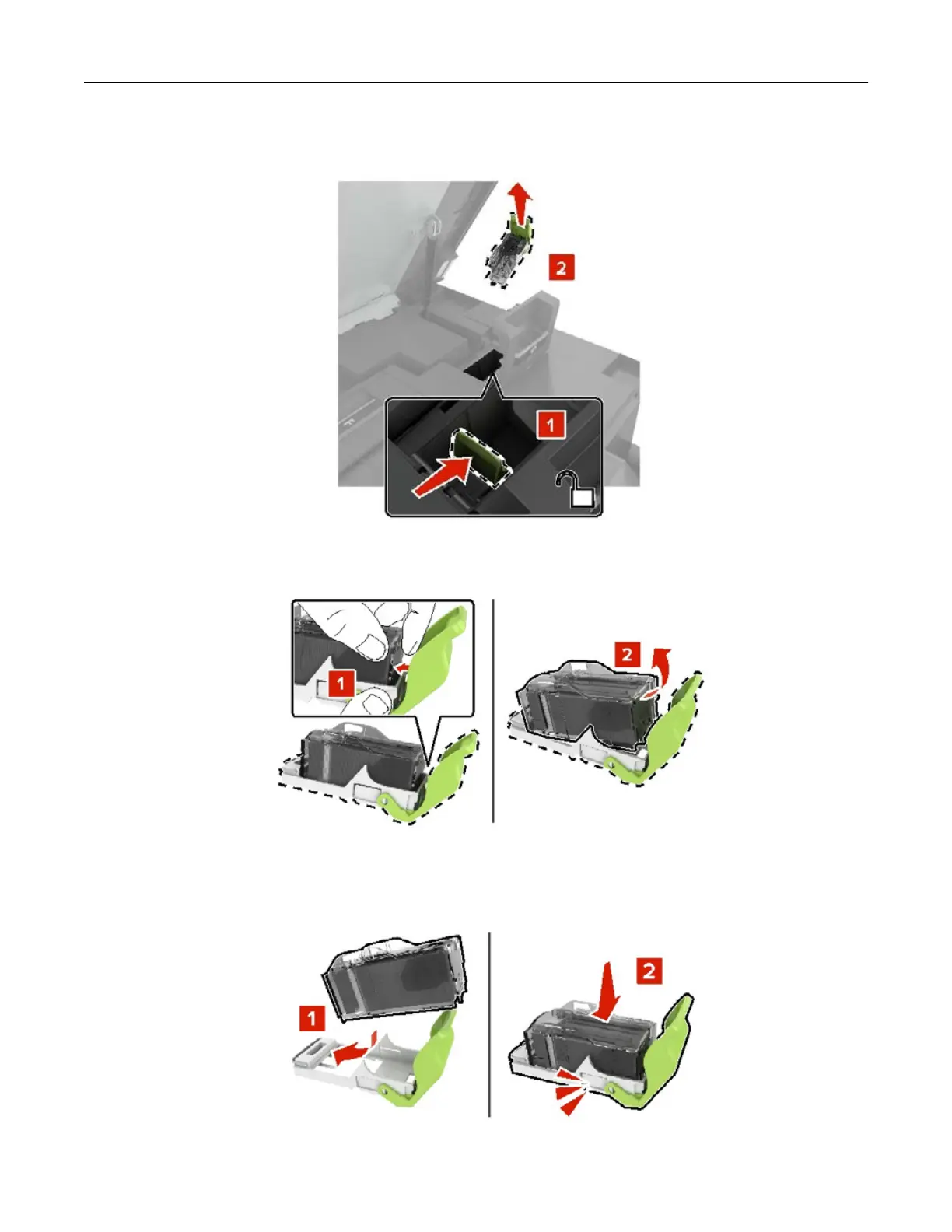 2

1

1

2

1

2