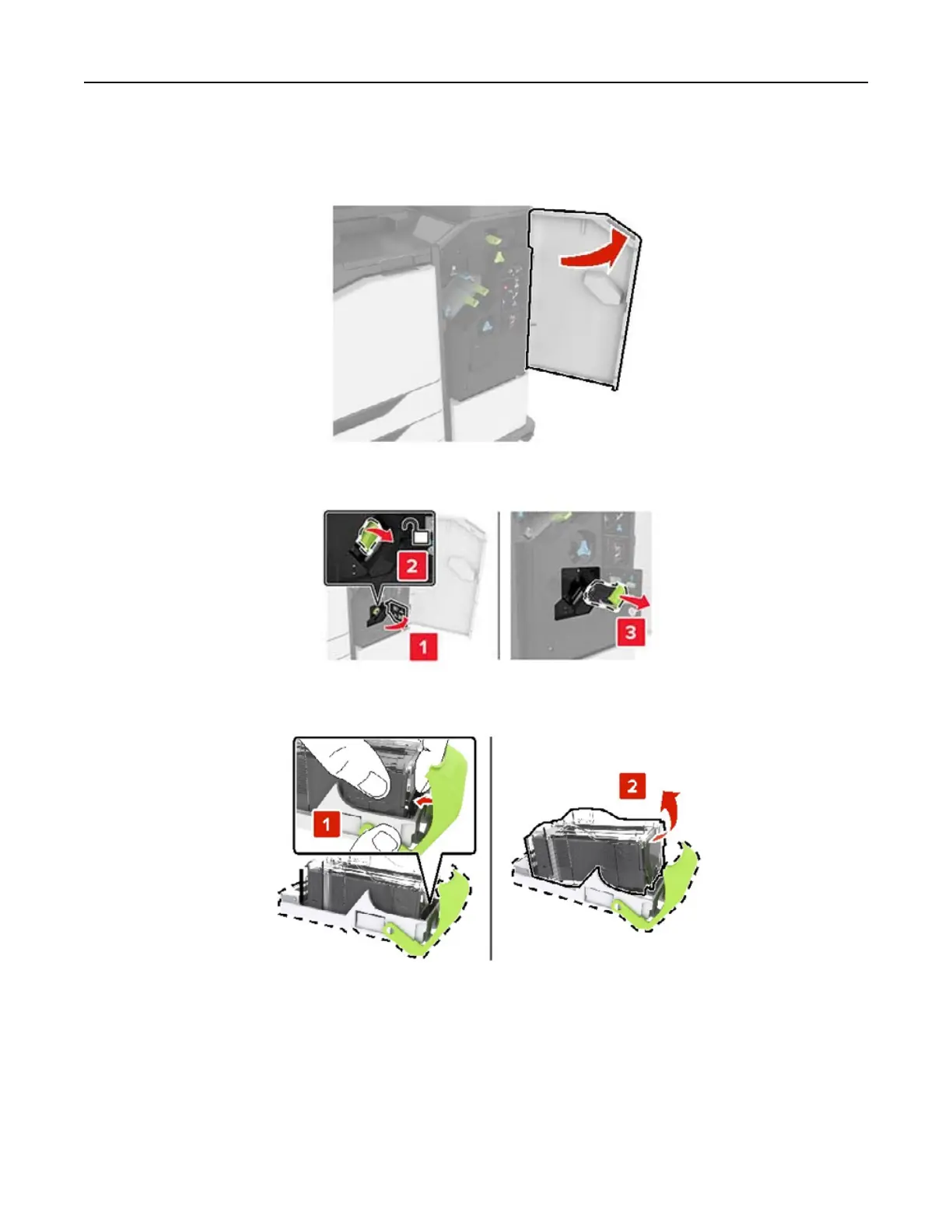 2

1

3

1

2