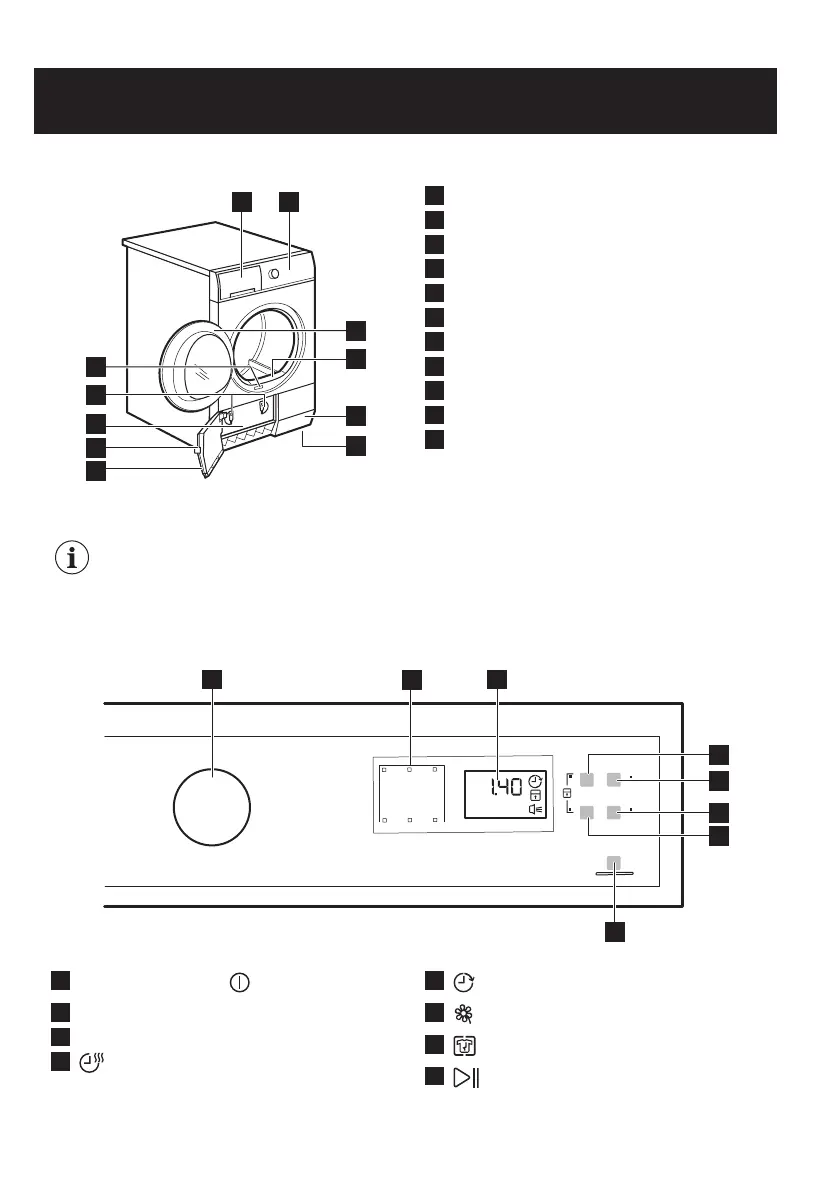 1.40