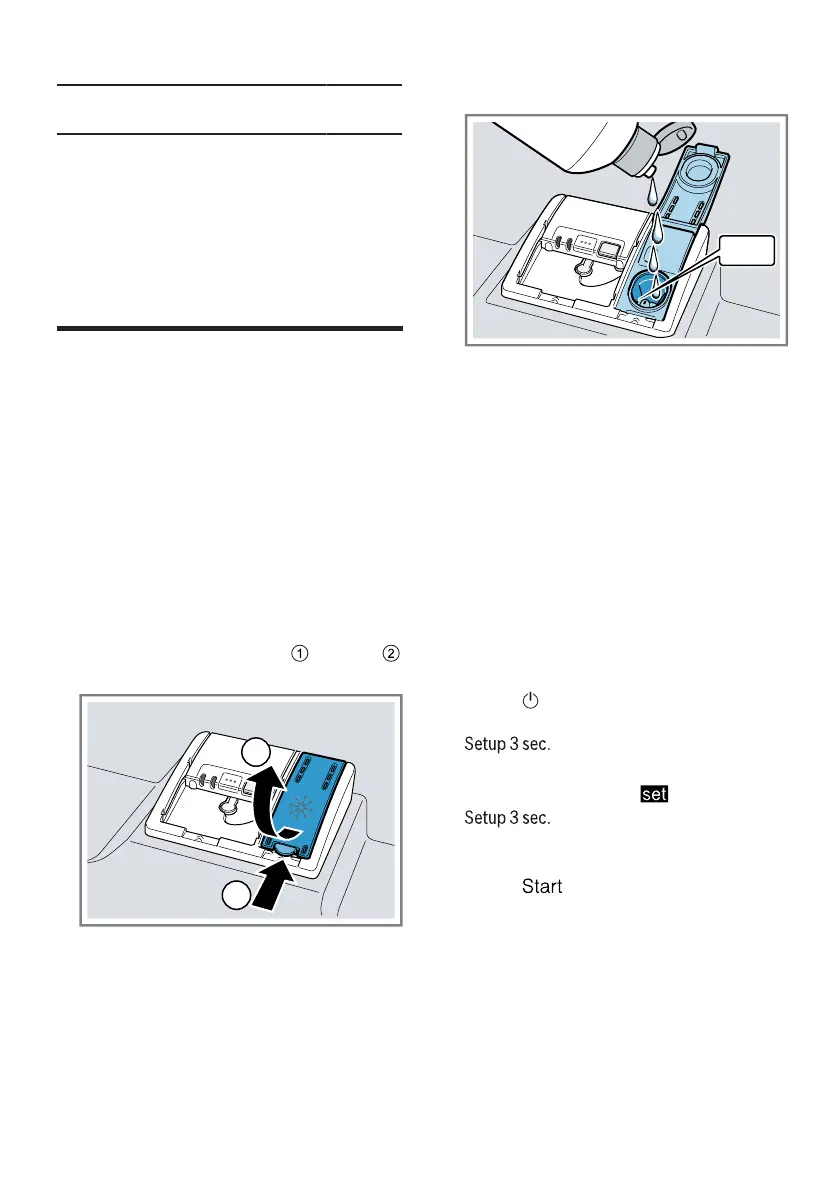 ①
②
Setup 3 sec.
set
Setup 3 sec.
Start