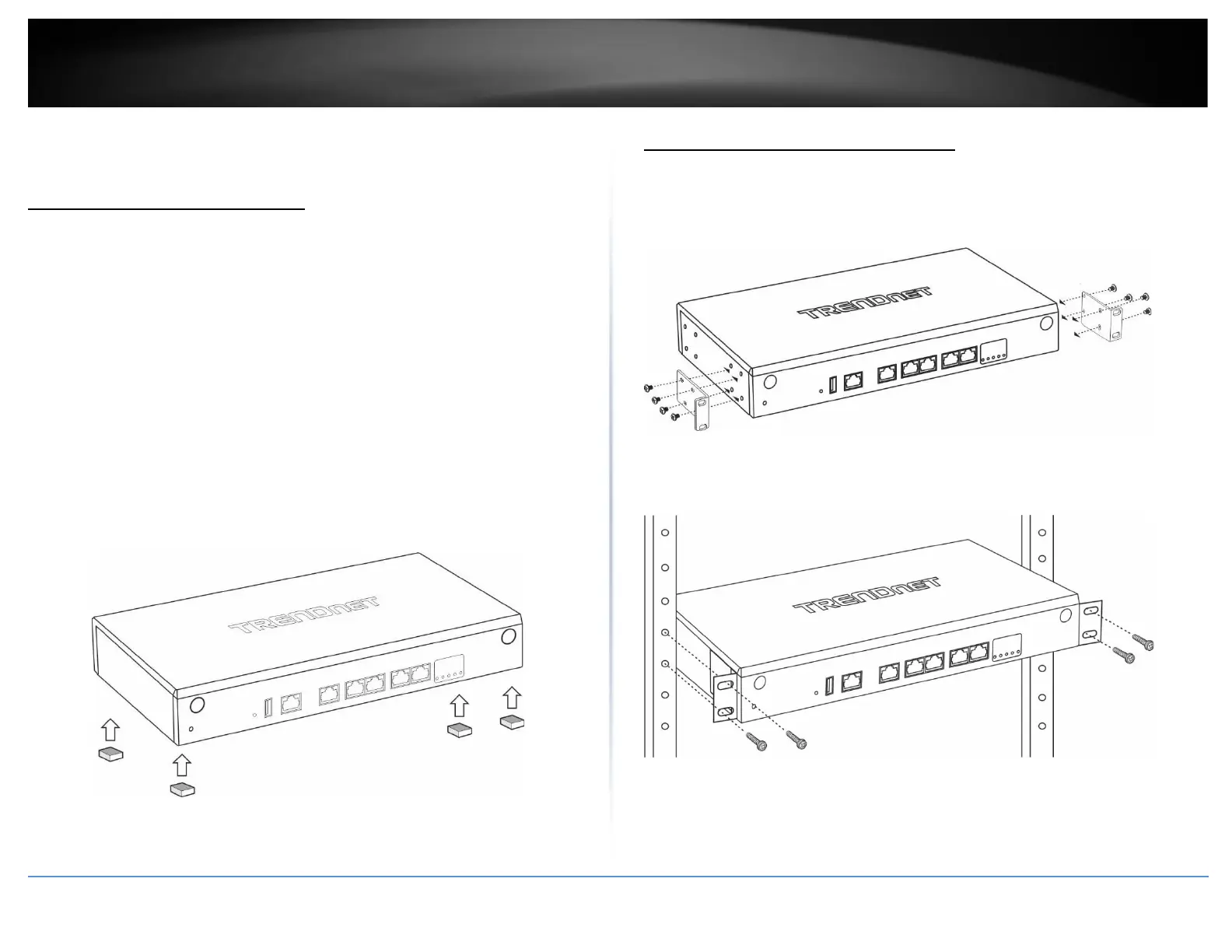 TRENDNET

TRENDNET

TRENDNET