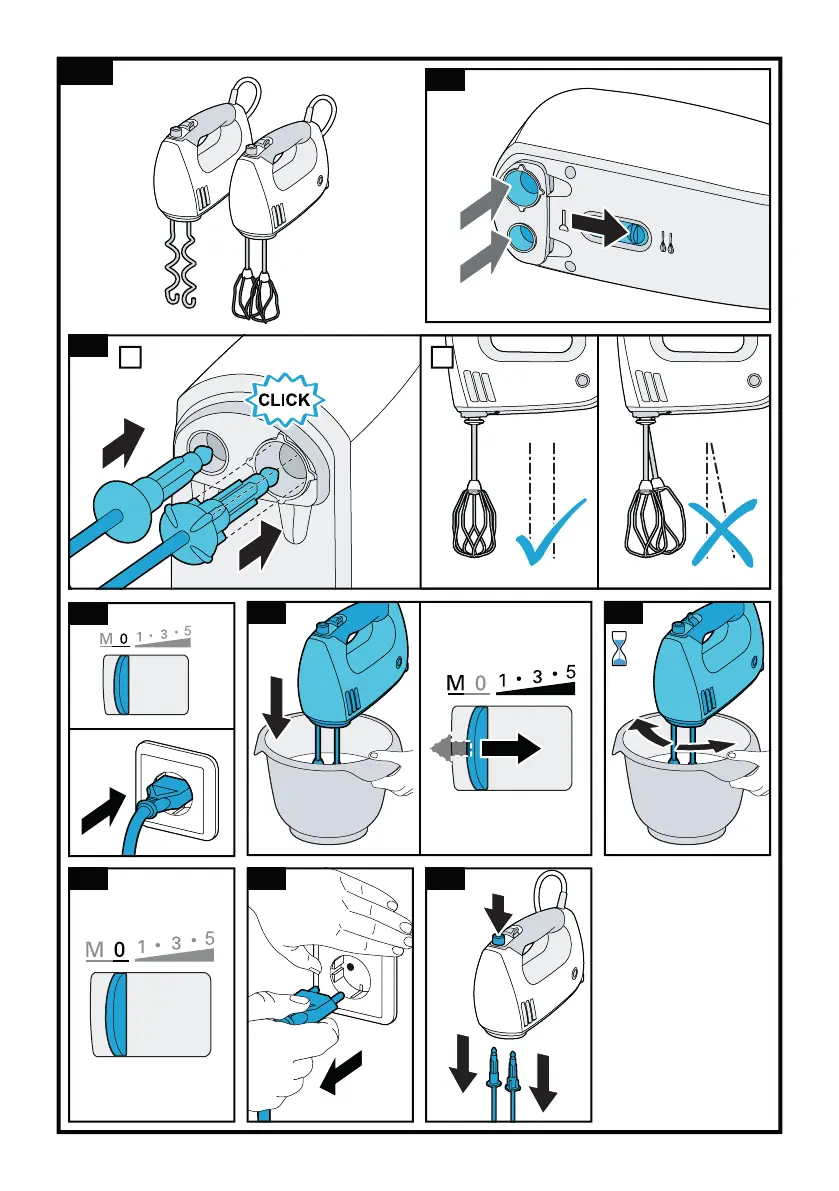 CLICK

M 0 1 • 3 • 5

M 0 1 • 3 • 5

M 0 1 • 3 • 5