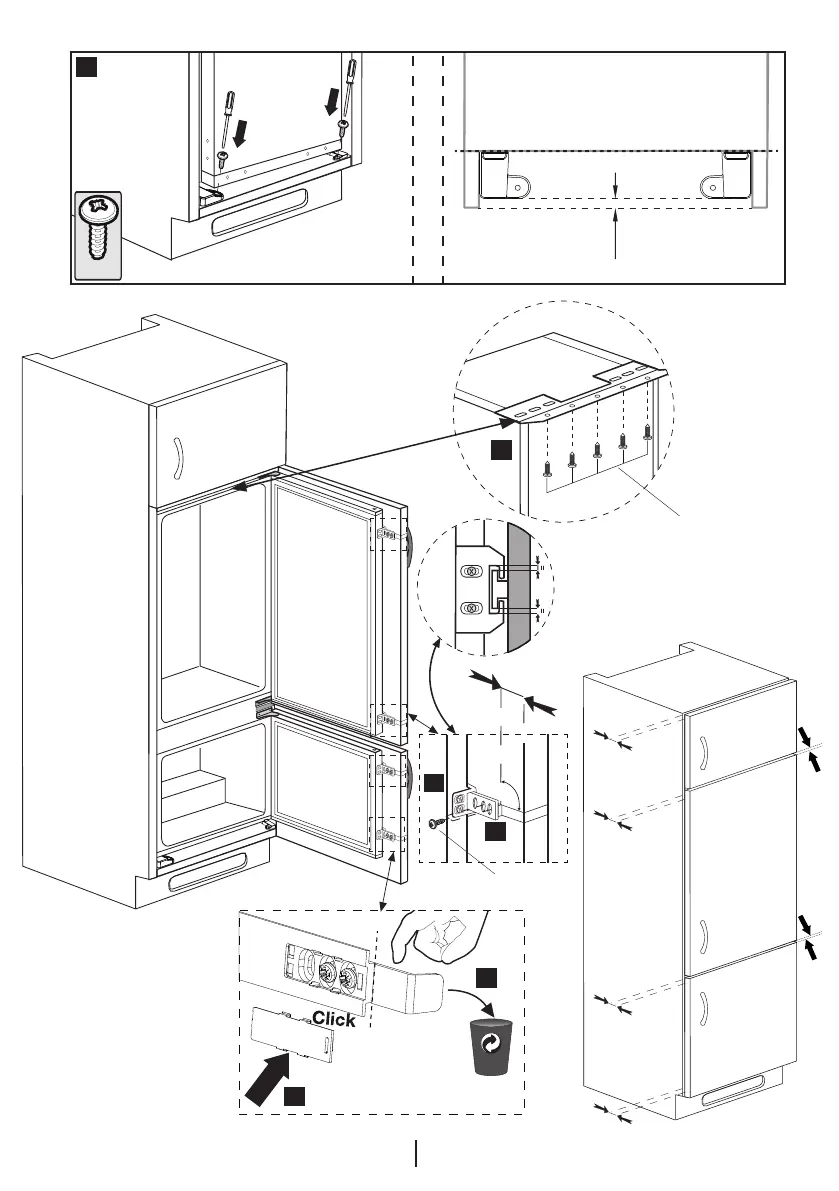 Click