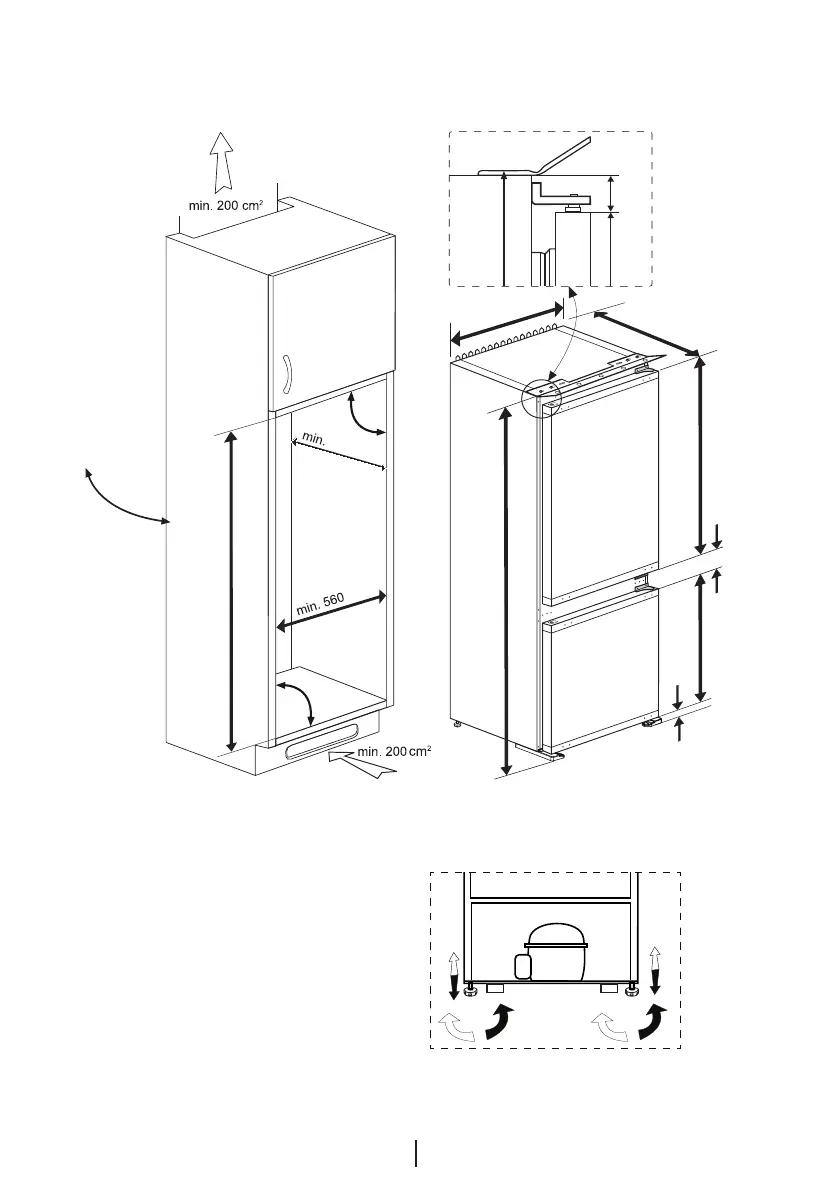 min. 200 $cm^2$

min.

min. 560

min. 200 $cm^2$