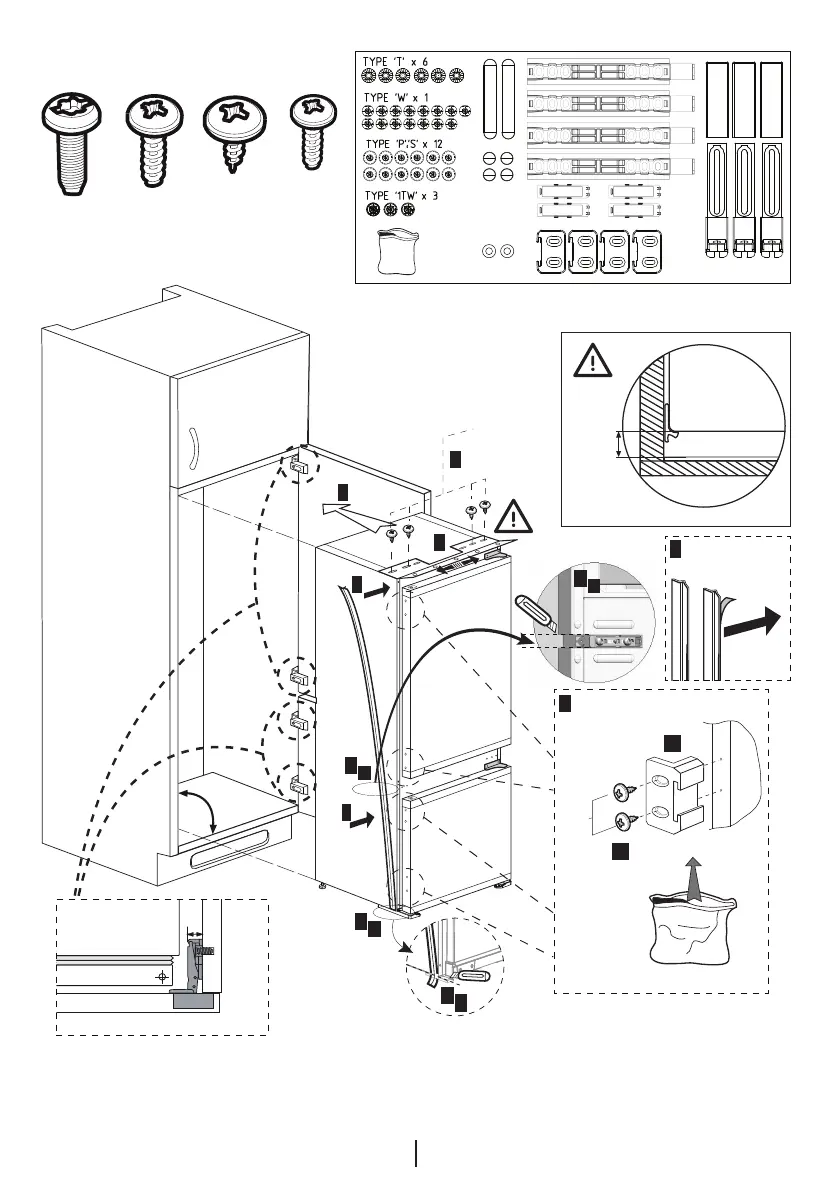 TYPE 'T' x 6
TYPE 'W' x 1
TYPE 'P','S' x 12
TYPE '1TW' x 3