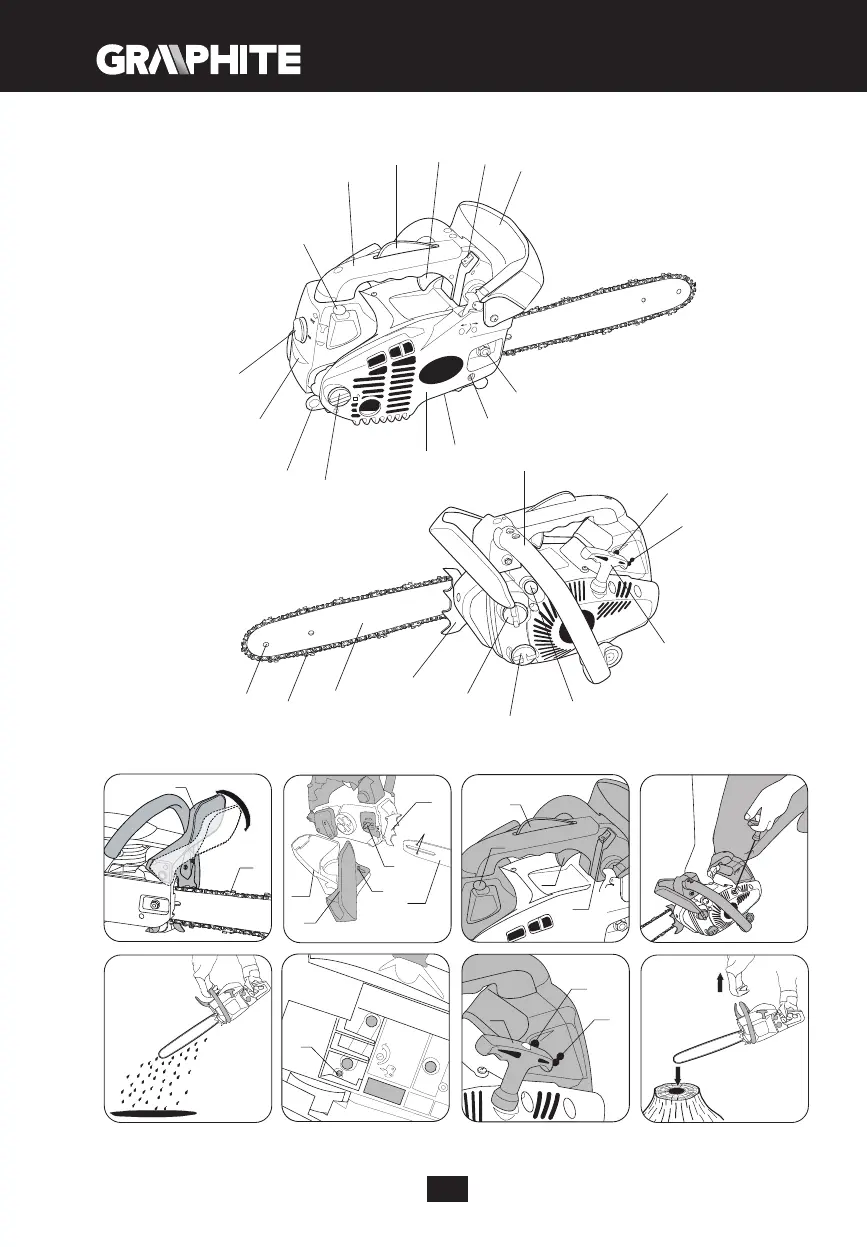 GRAPHITE