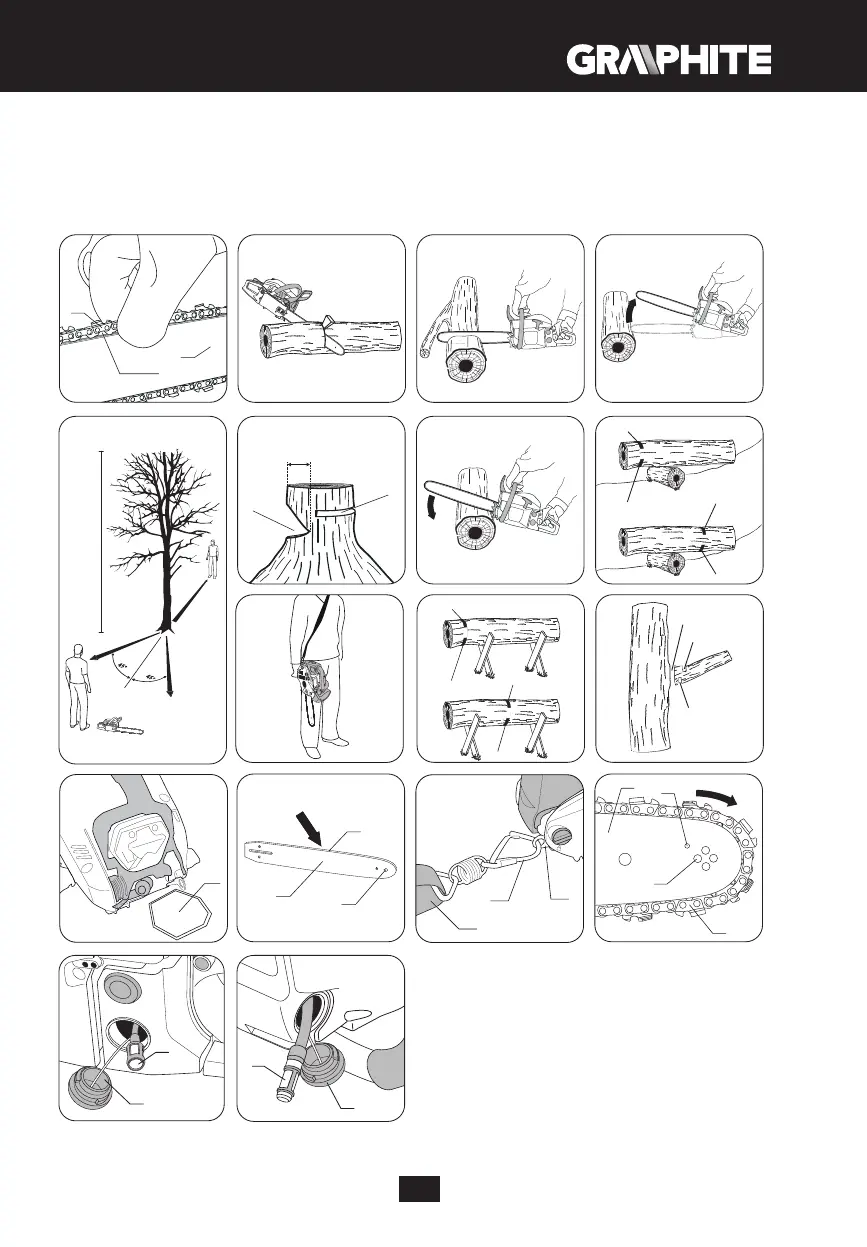 GRAPHITE