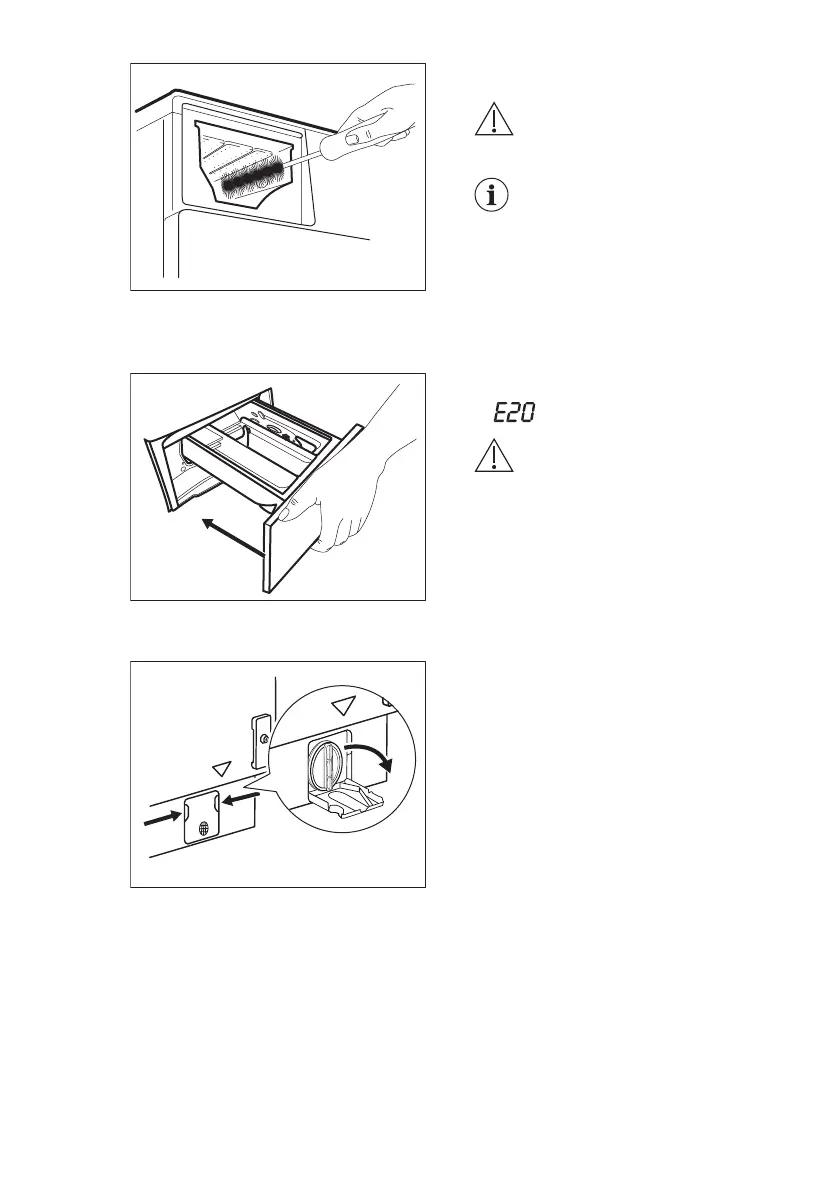 E20