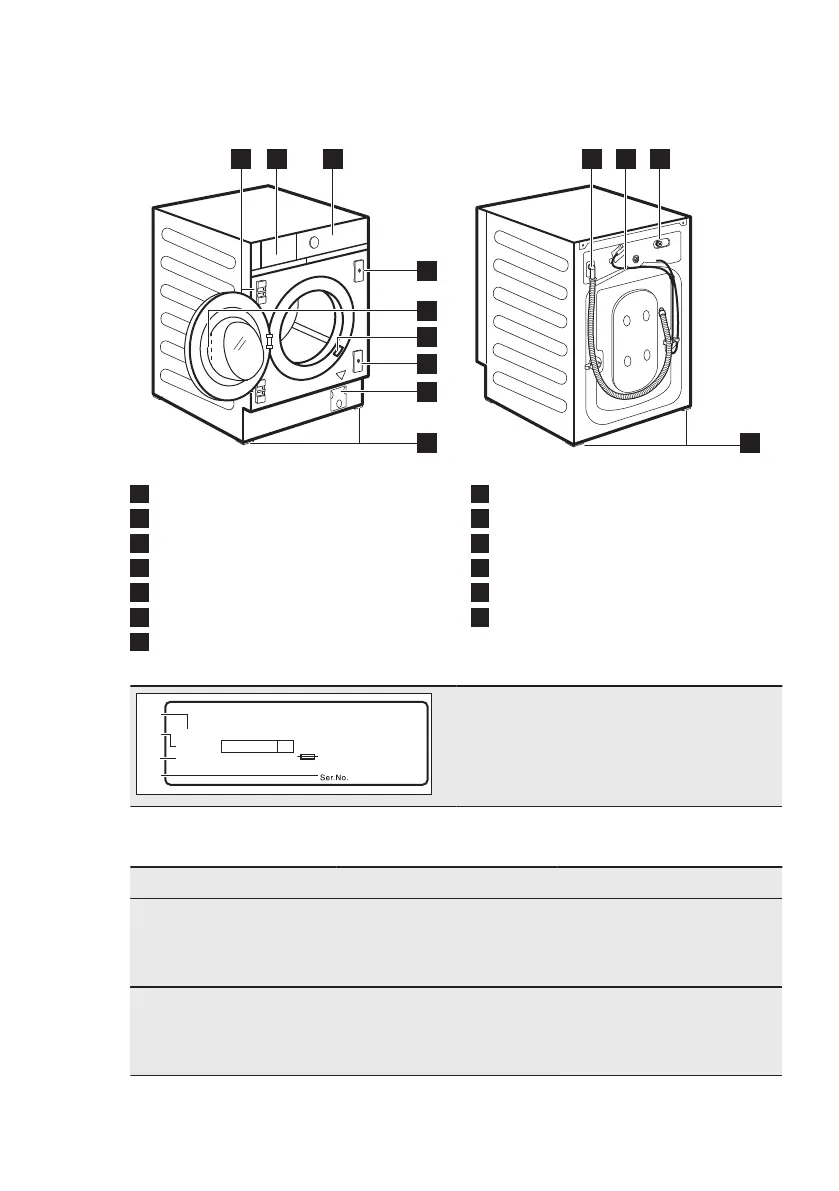 Ser.No.