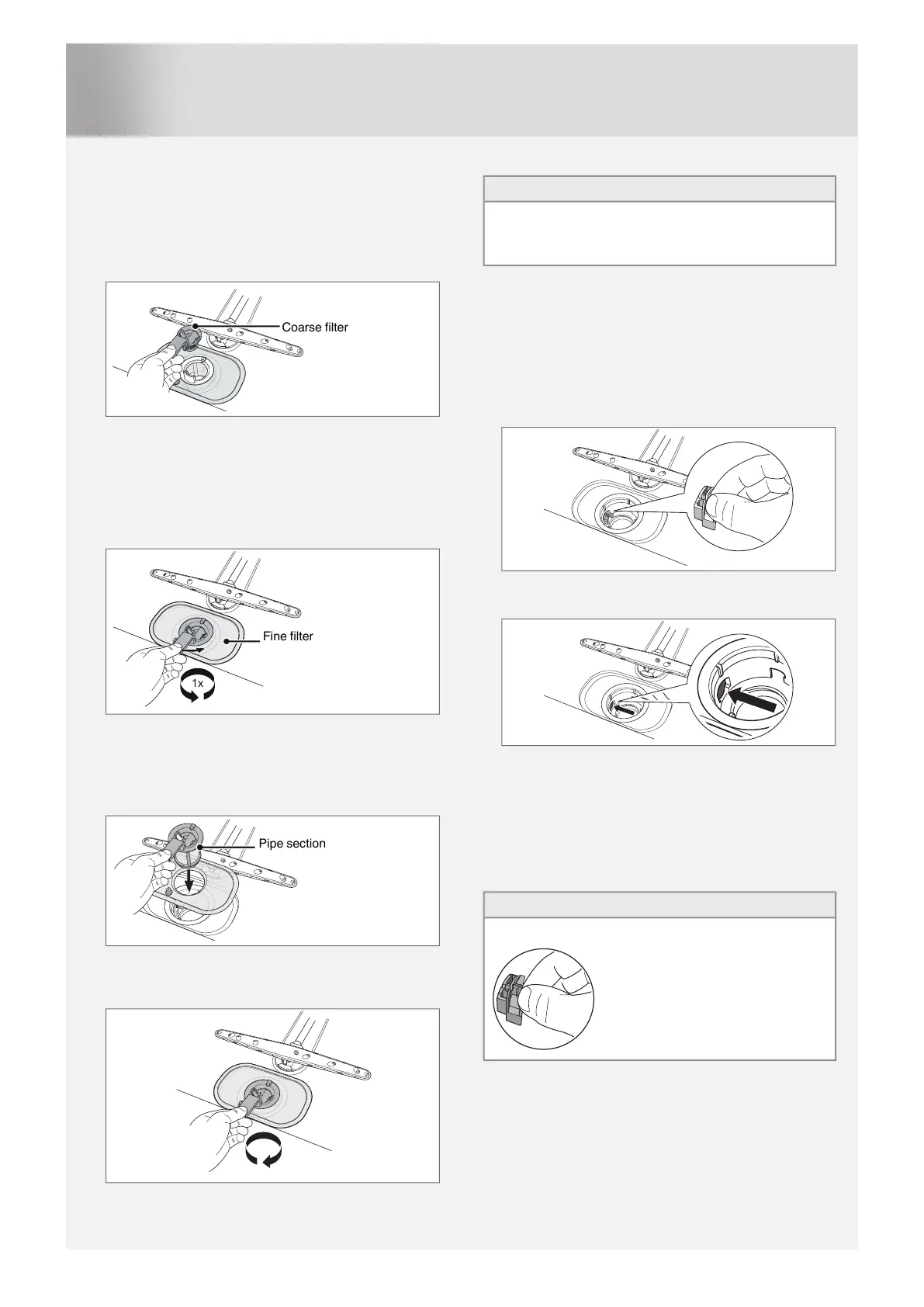 Coarse filter

Fine filter

1x

Pipe section