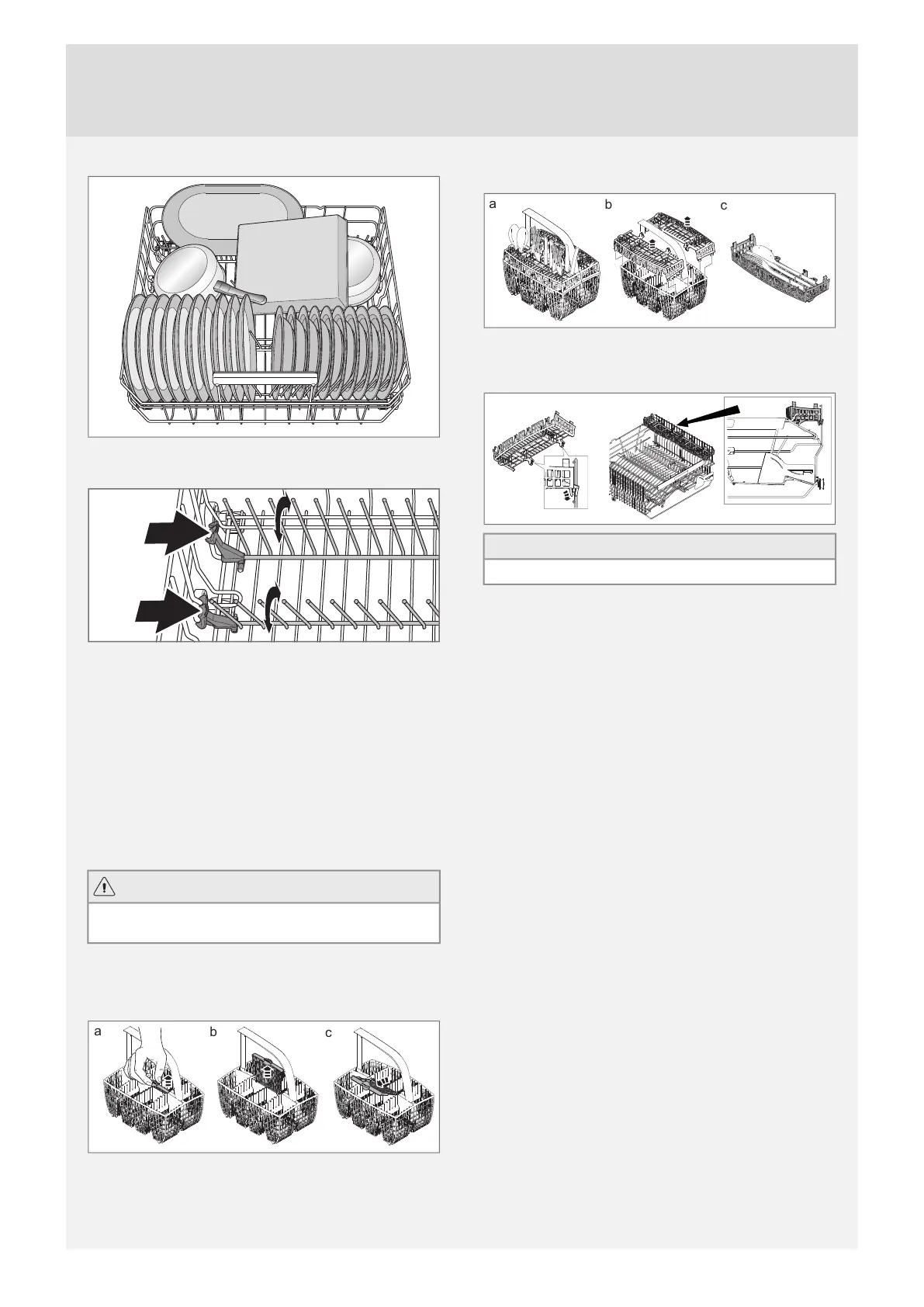 a b c

a b c