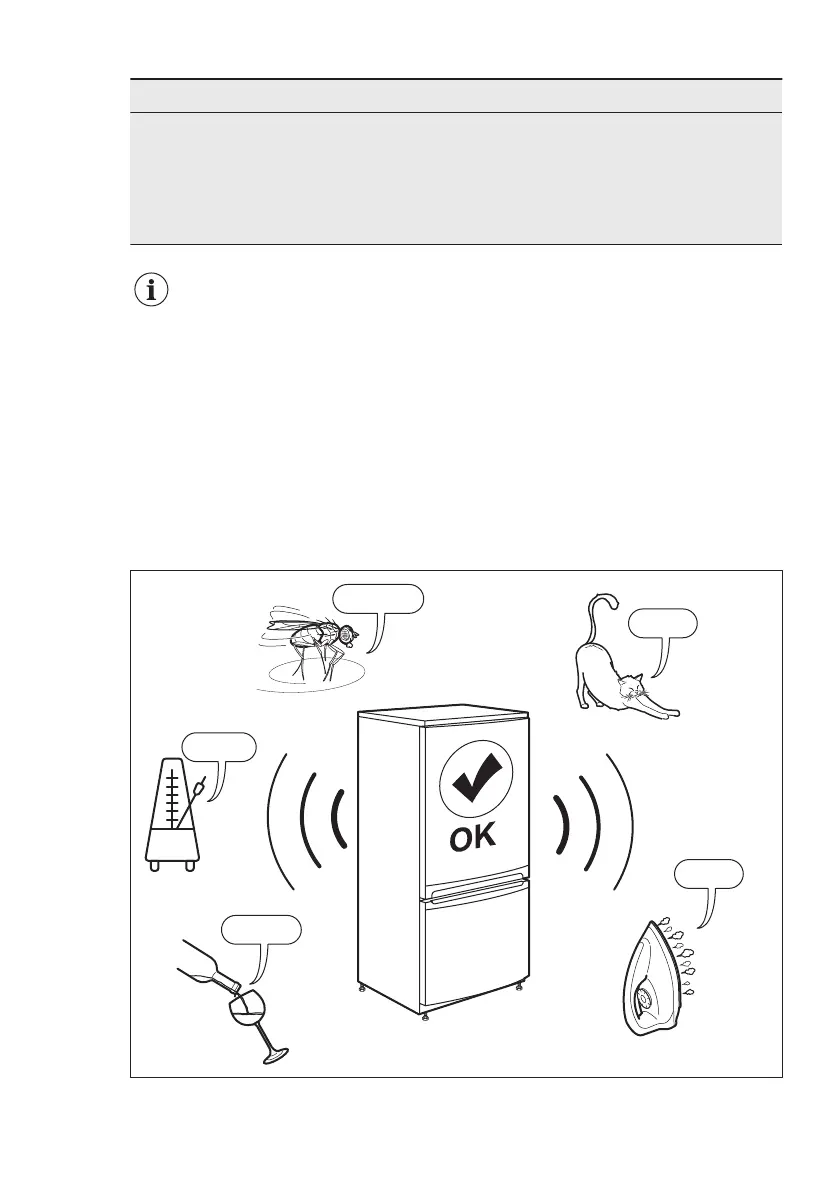 OK