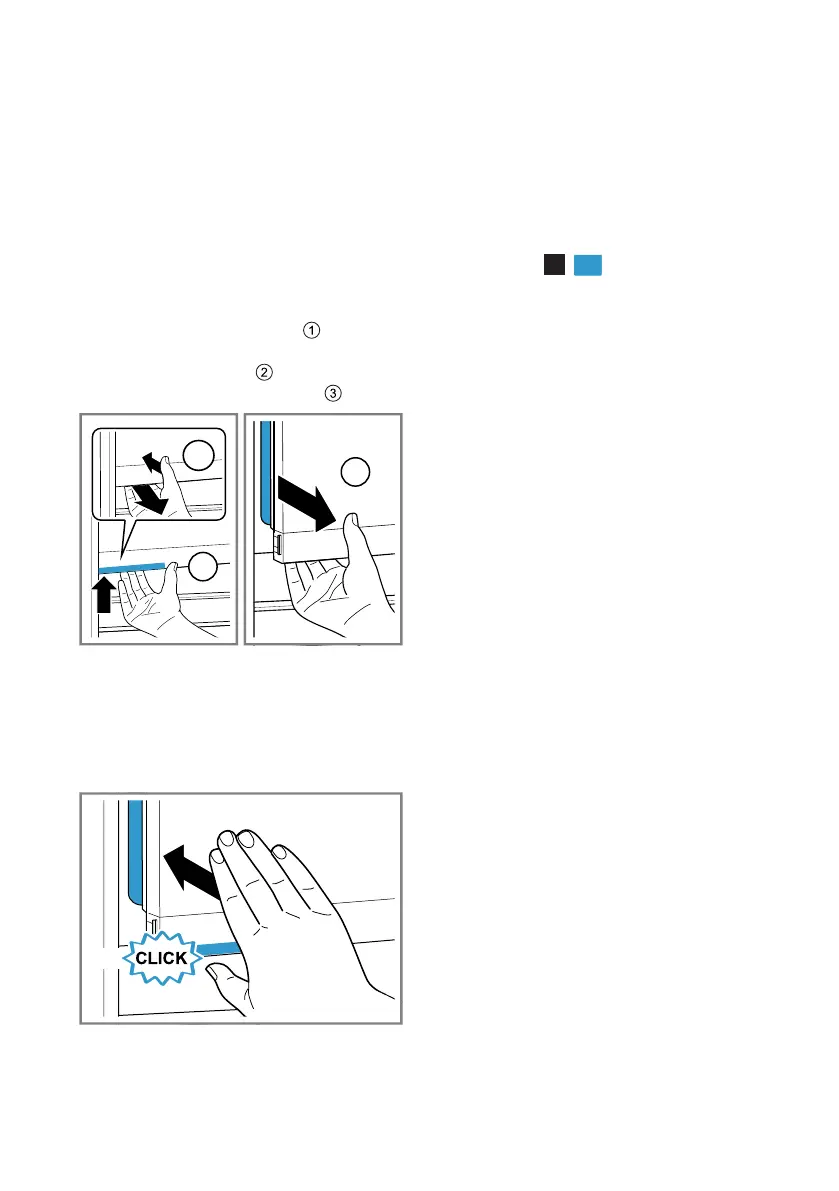 ①

②
③

CLICK