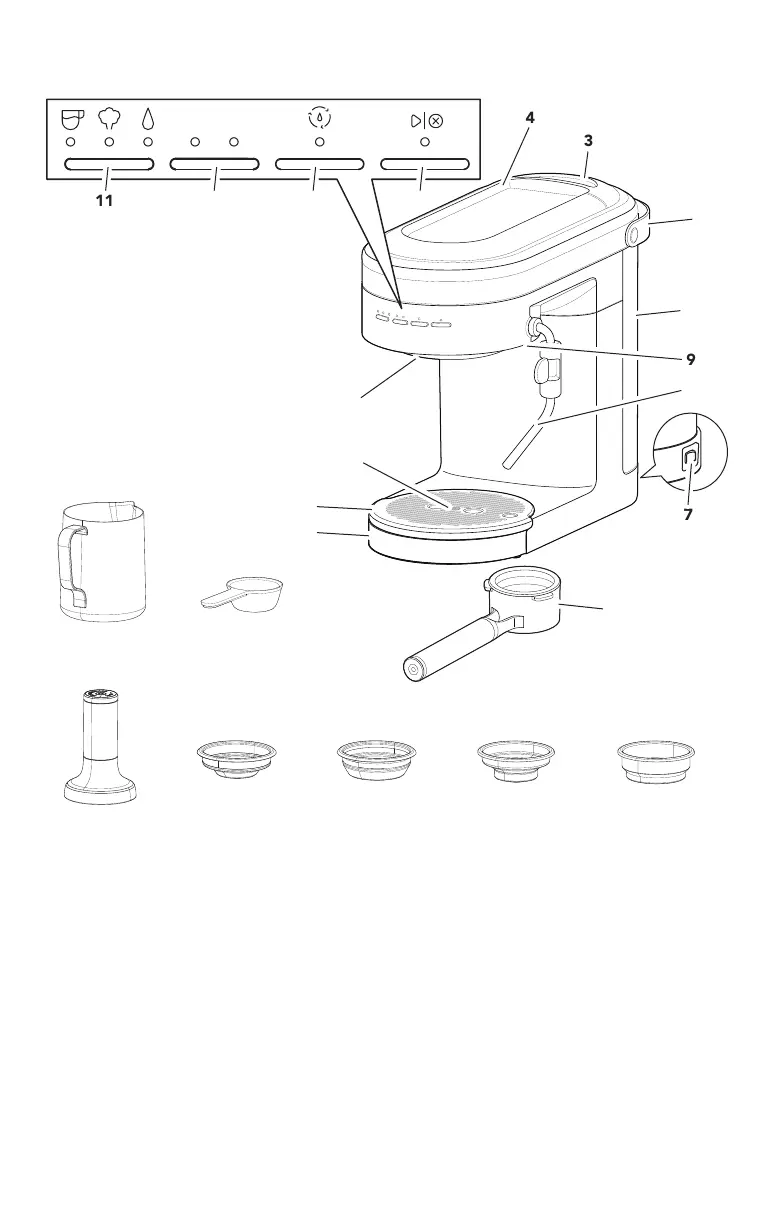 4

3

11

9

7