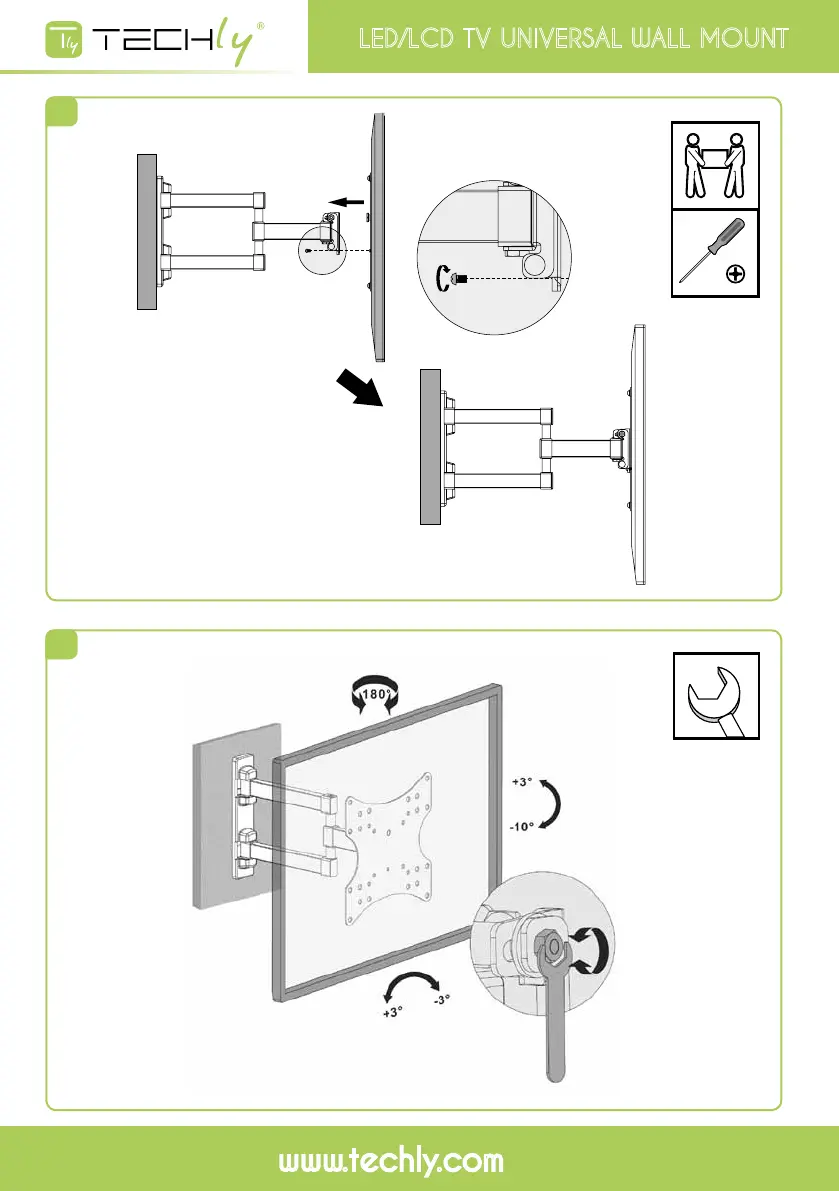 TECHly®

LED/LCD TV UNIVERSAL WALL MOUNT

180°

+3°

-10°

+3°

-3°

www.techly.com