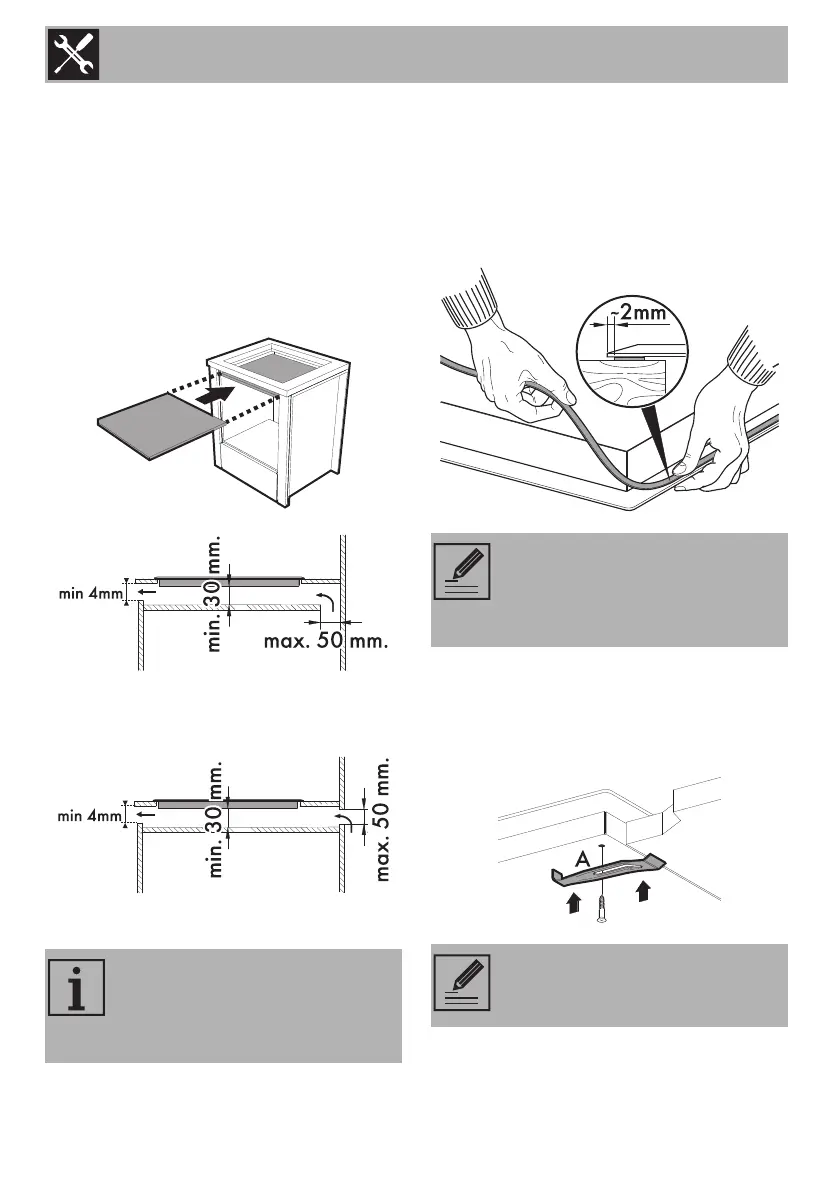 ~2mm

min 4mm

min. 30 mm.

max. 50 mm.

min 4mm

min. 30 mm.

max. 50 mm.

A