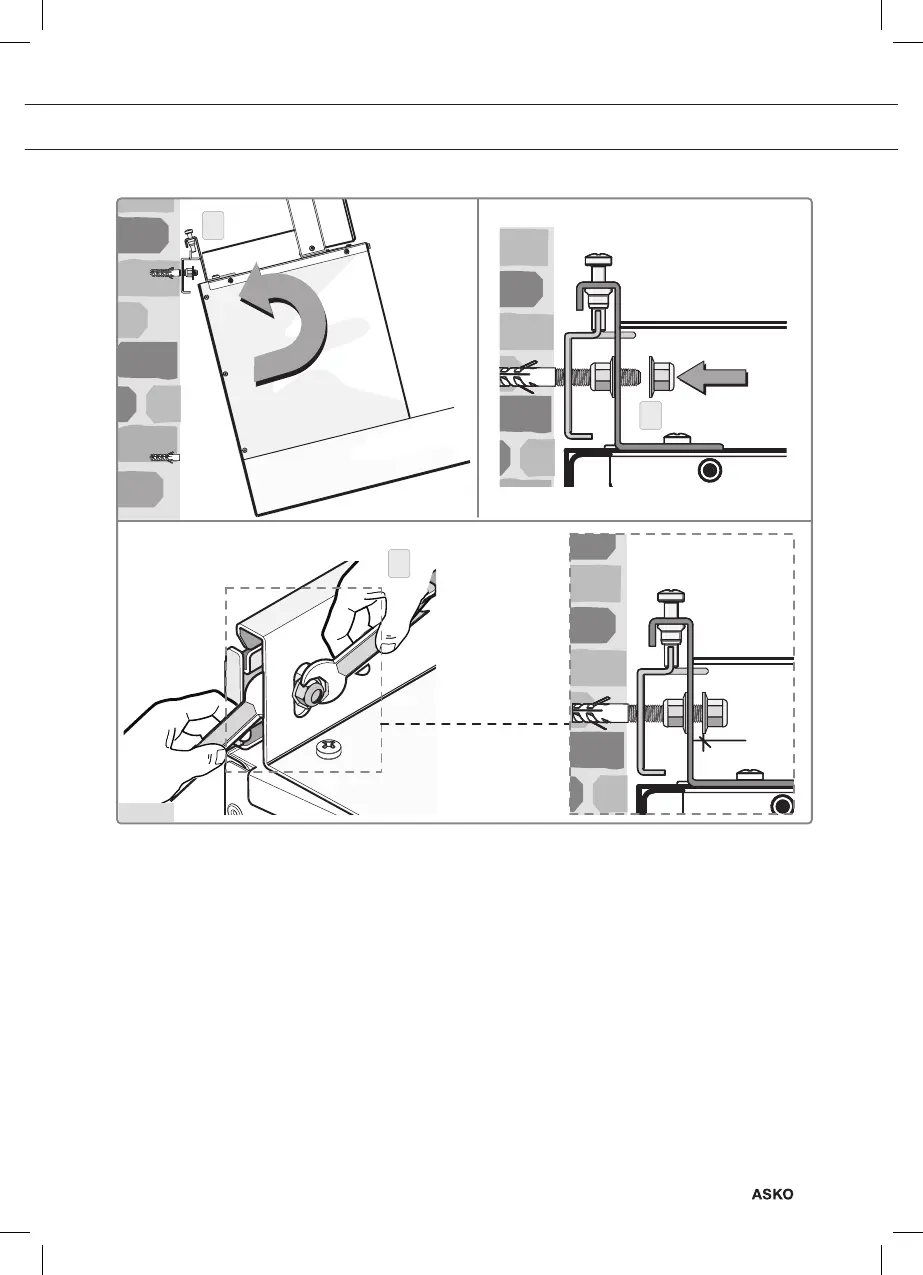 ASKO