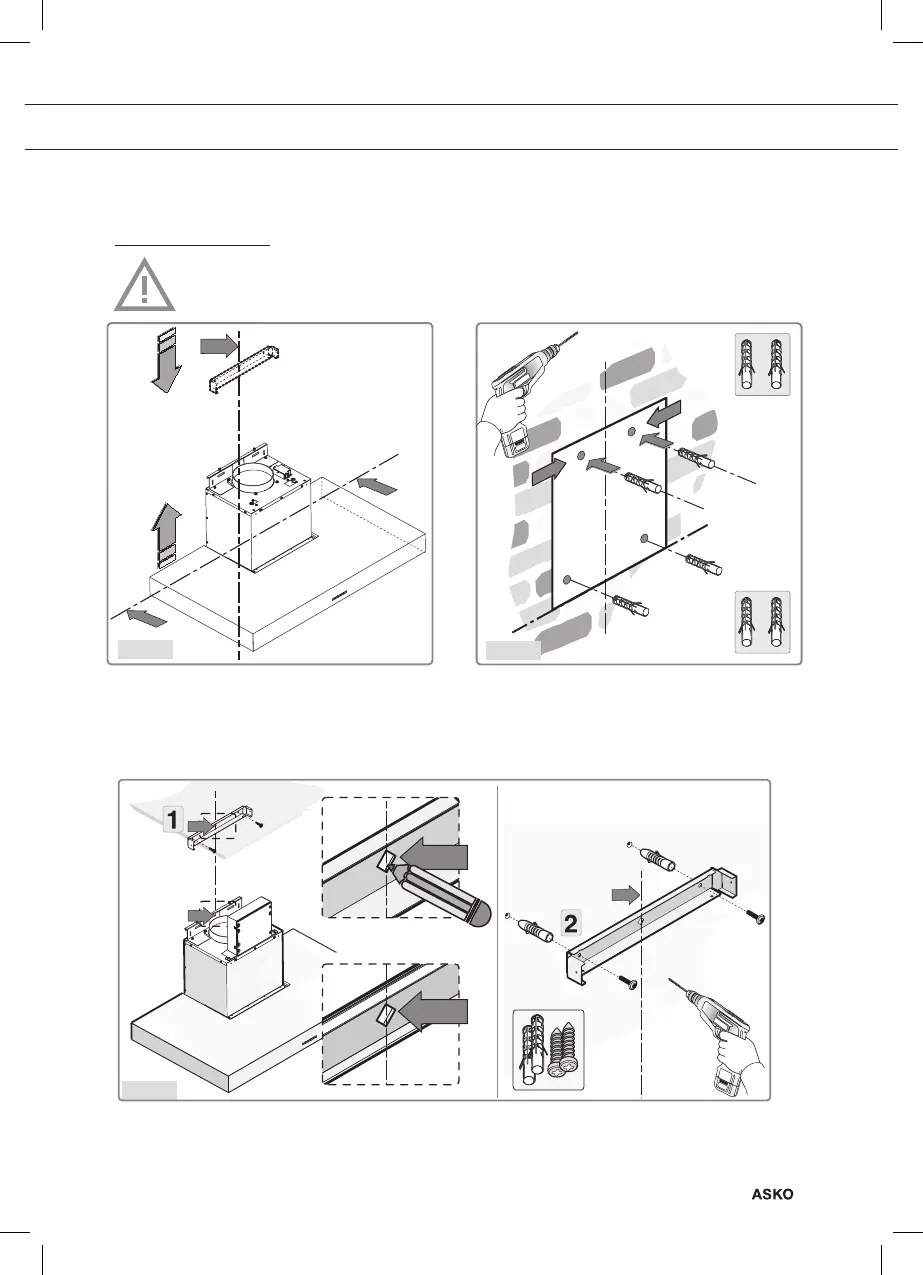 1

2

ASKO