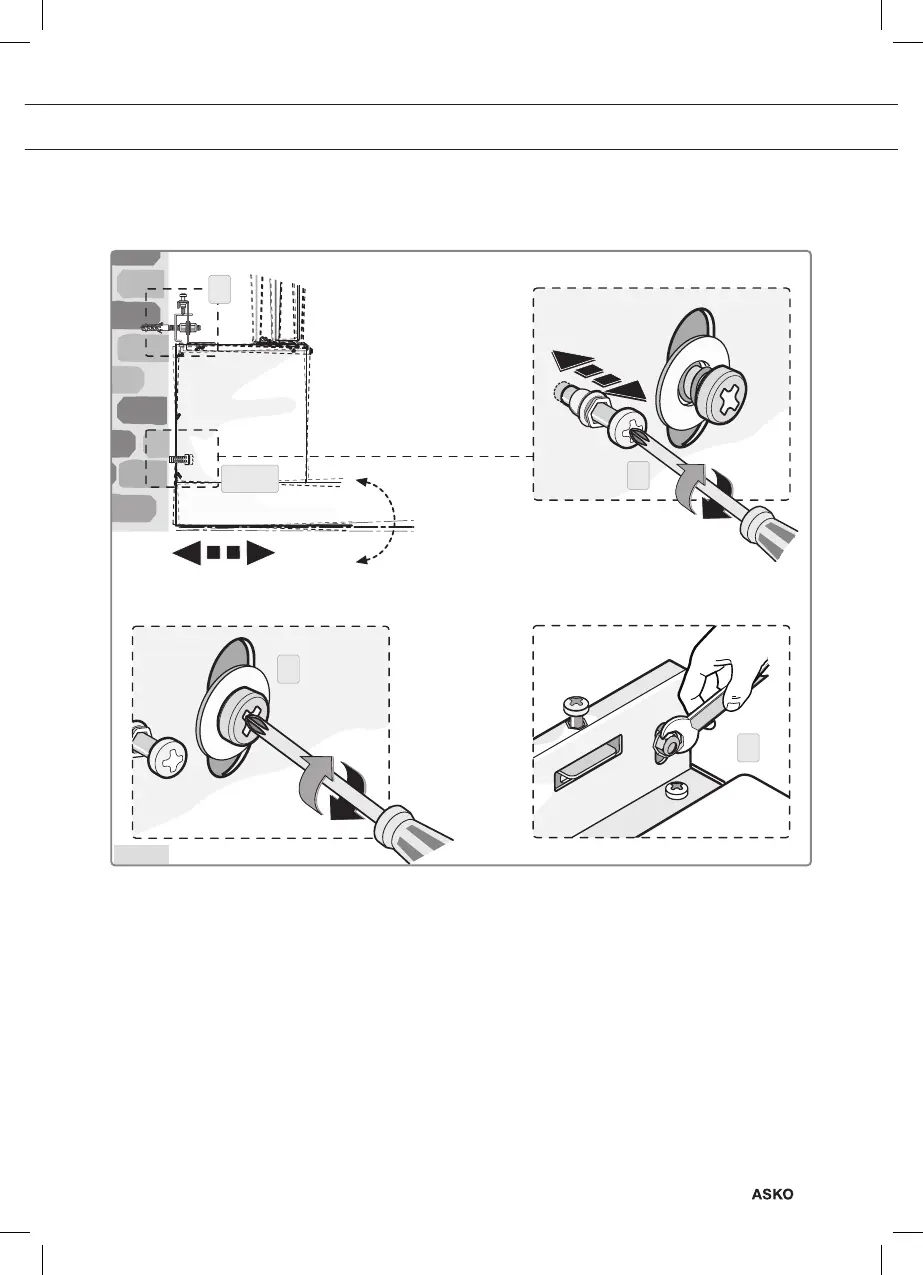 ASKO