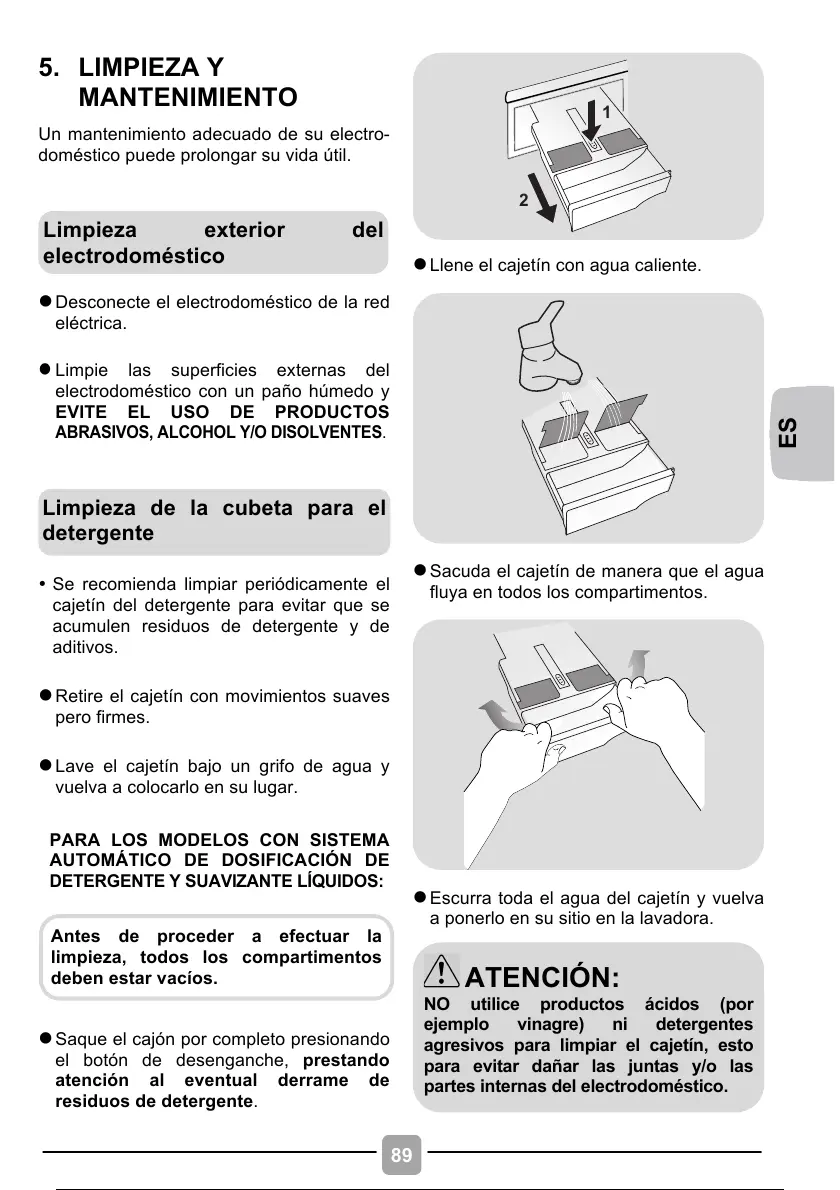 5. LIMPIEZA Y MANTENIMIENTO

Un mantenimiento adecuado de su electrodoméstico puede prolongar su vida útil.

Limpieza exterior del electrodoméstico

● Desconecte el electrodoméstico de la red eléctrica.

● Limpie las superficies externas del electrodoméstico con un paño húmedo y EVITE EL USO DE PRODUCTOS ABRASIVOS, ALCOHOL Y/O DISOLVENTES.

Limpieza de la cubeta para el detergente

• Se recomienda limpiar periódicamente el cajetín del detergente para evitar que se acumulen residuos de detergente y de aditivos.

● Retire el cajetín con movimientos suaves pero firmes.

● Lave el cajetín bajo un grifo de agua y vuelva a colocarlo en su lugar.

PARA LOS MODELOS CON SISTEMA AUTOMÁTICO DE DOSIFICACIÓN DE DETERGENTE Y SUAVIZANTE LÍQUIDOS:

Antes de proceder a efectuar la limpieza, todos los compartimentos deben estar vacíos.

● Saque el cajón por completo presionando el botón de desenganche, prestando atención al eventual derrame de residuos de detergente.

1
2

● Llene el cajetín con agua caliente.

● Sacuda el cajetín de manera que el agua fluya en todos los compartimentos.

● Escurra toda el agua del cajetín y vuelva a ponerlo en su sitio en la lavadora.

ATENCIÓN:
NO utilice productos ácidos (por ejemplo vinagre) ni detergentes agresivos para limpiar el cajetín, esto para evitar dañar las juntas y/o las partes internas del electrodoméstico.

ES

89