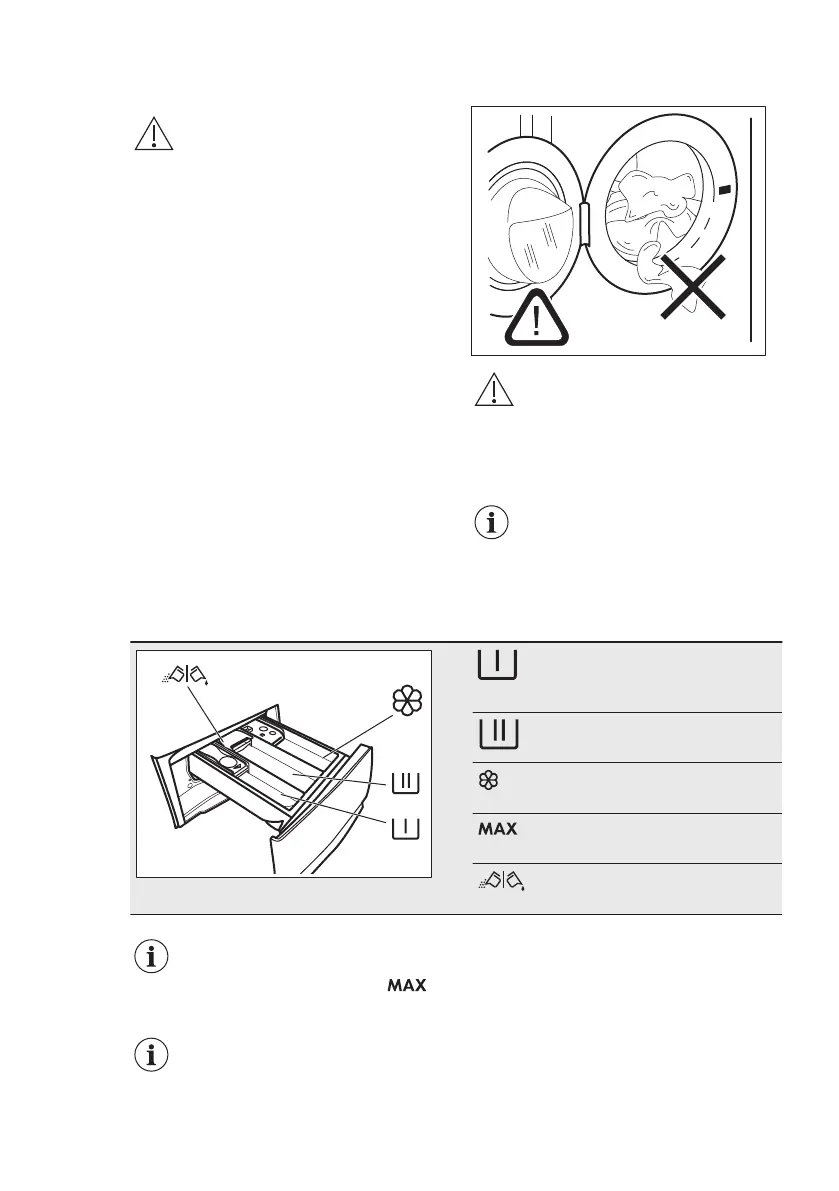 MAX

MAX