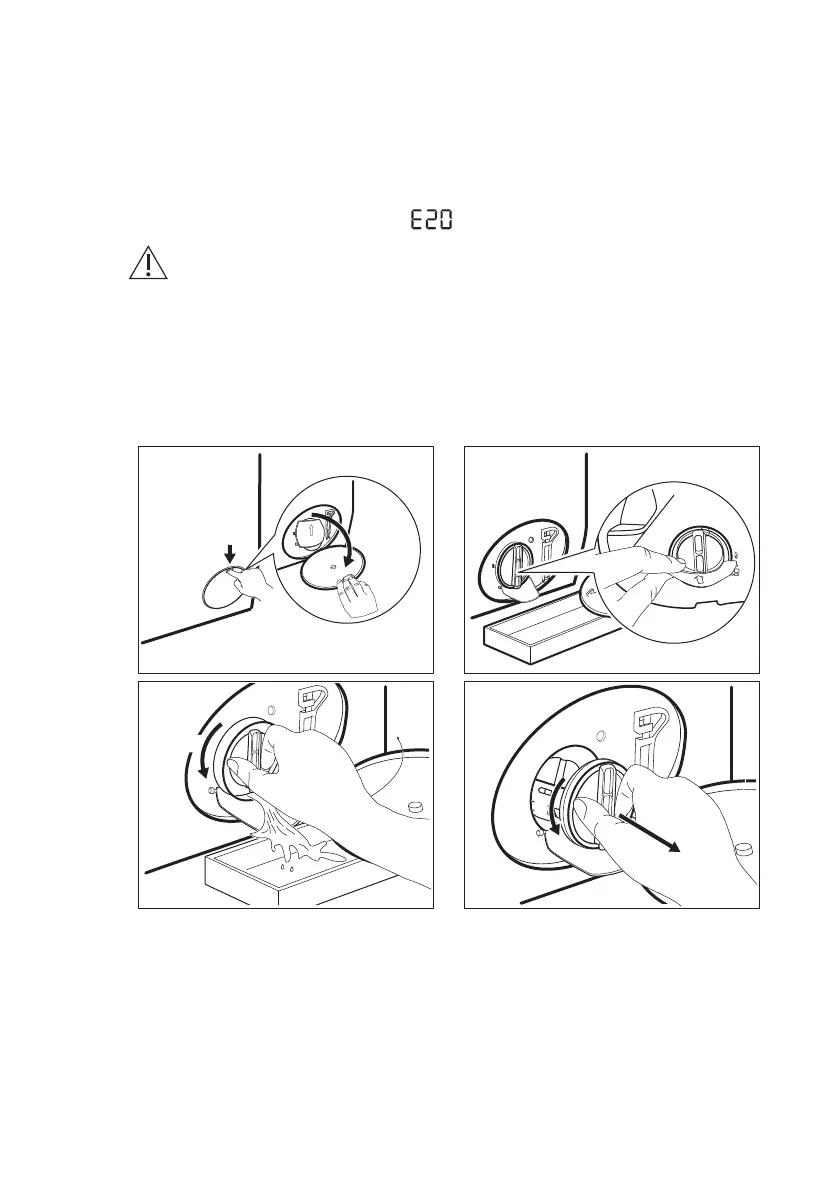 E20