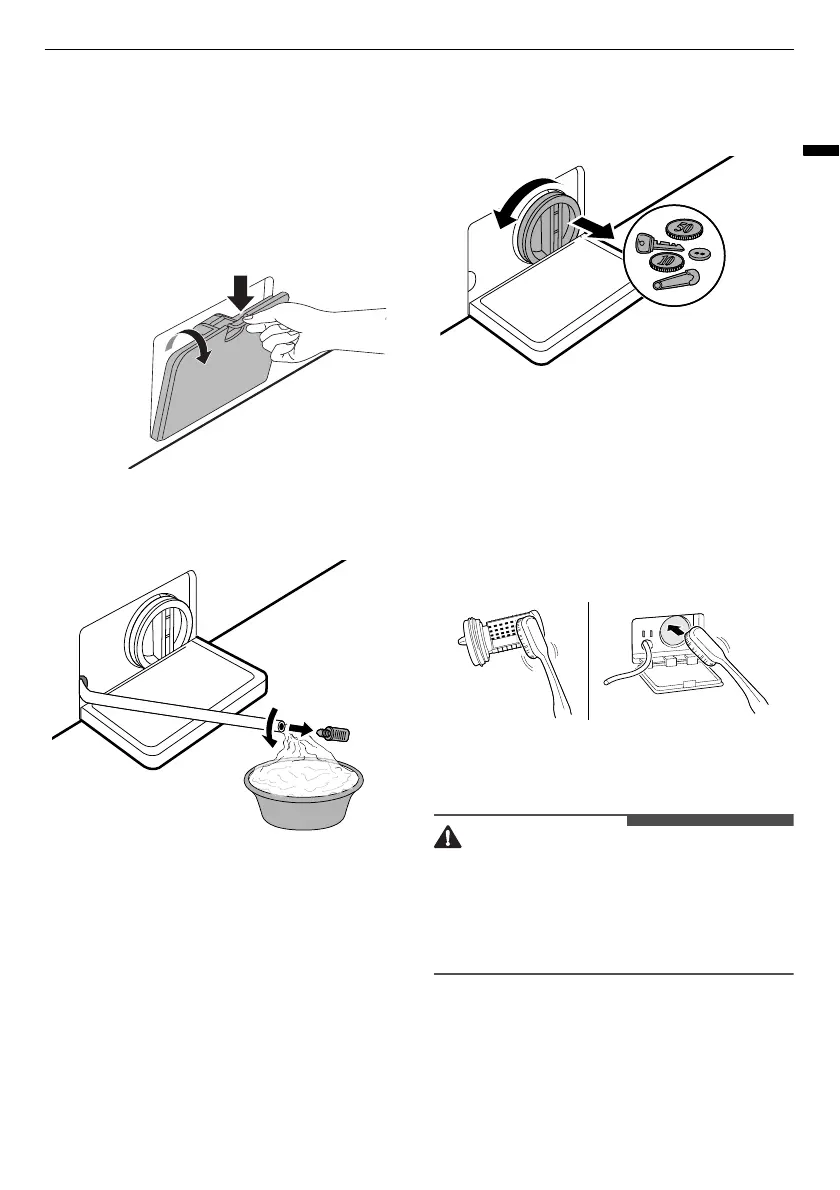 50

10