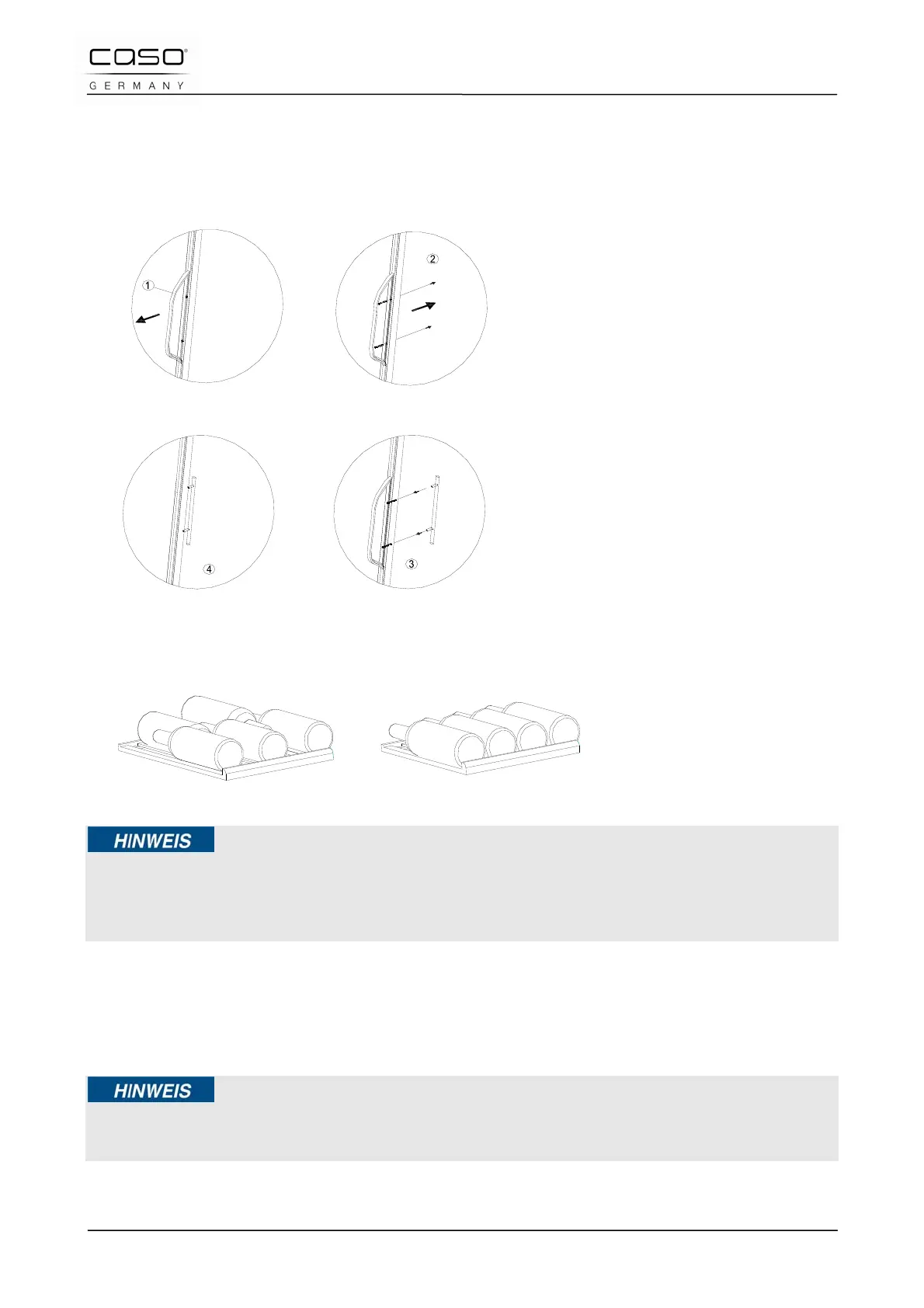 caso®
GERMANY

1

2

4

3

HINWEIS

HINWEIS