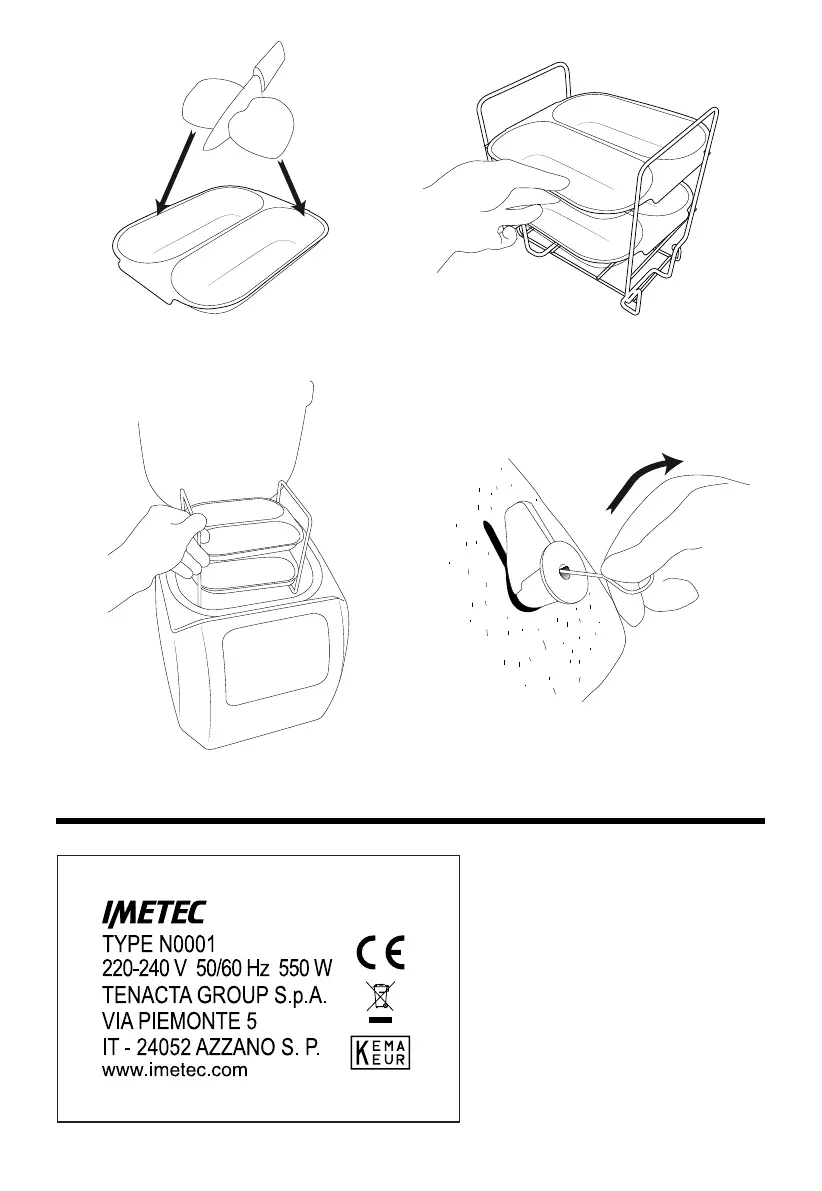 IMETEC
TYPE N0001
220-240 V 50/60 Hz 550 W
TENACTA GROUP S.p.A.
VIA PIEMONTE 5
IT - 24052 AZZANO S. P.
www.imetec.com

CE

KEMA EUR