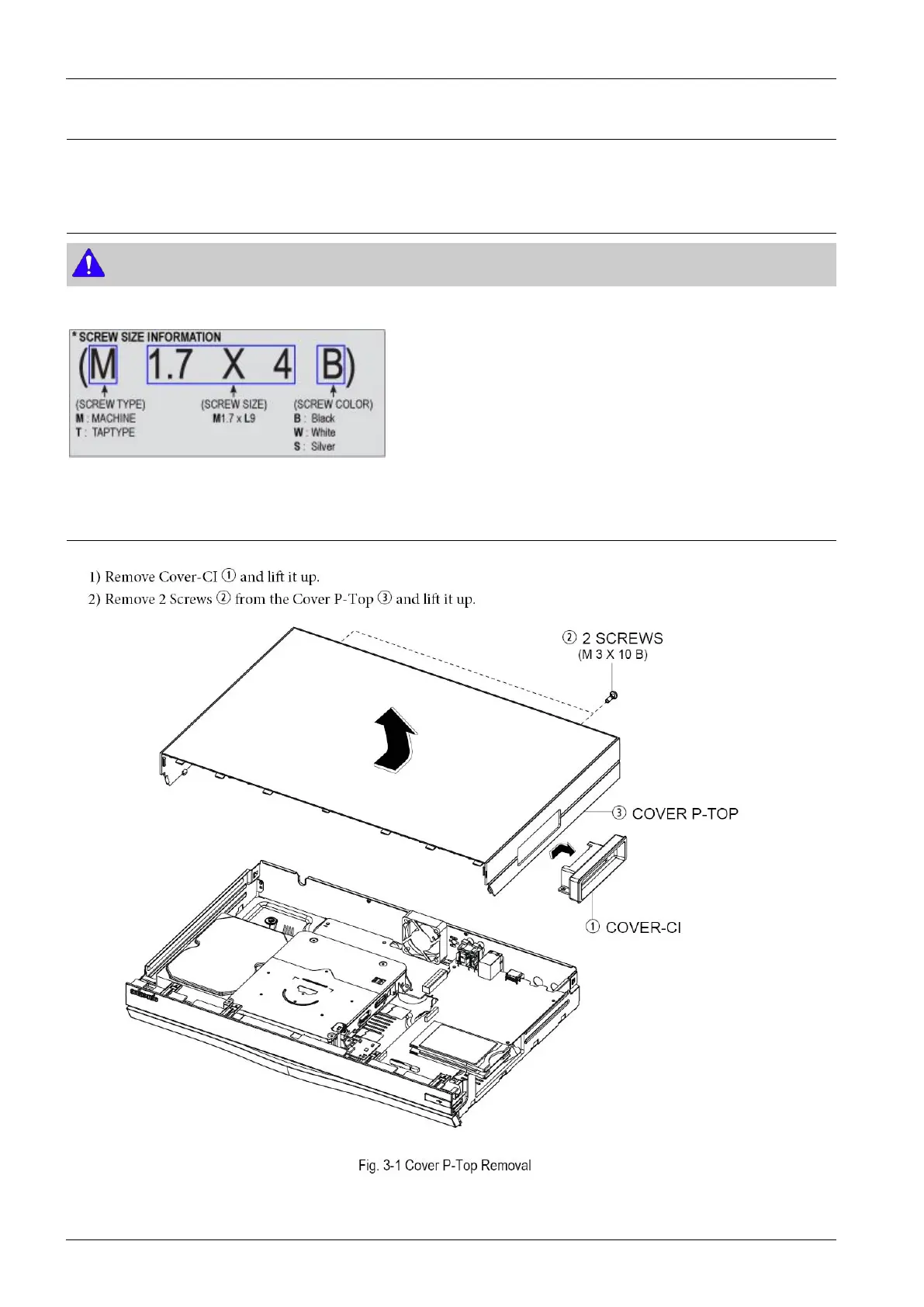 * SCREW SIZE INFORMATION

(M 1.7 X 4 B)

(SCREW TYPE)
M : MACHINE
T : TAPTYPE

(SCREW SIZE)
M1.7 x L9

(SCREW COLOR)
B : Black
W : White
S : Silver

1) Remove Cover-CI ① and lift it up.

2) Remove 2 Screws ② from the Cover P-Top ③ and lift it up.

② 2 SCREWS
(M 3 X 10 B)

③ COVER P-TOP

① COVER-CI

Fig. 3-1 Cover P-Top Removal