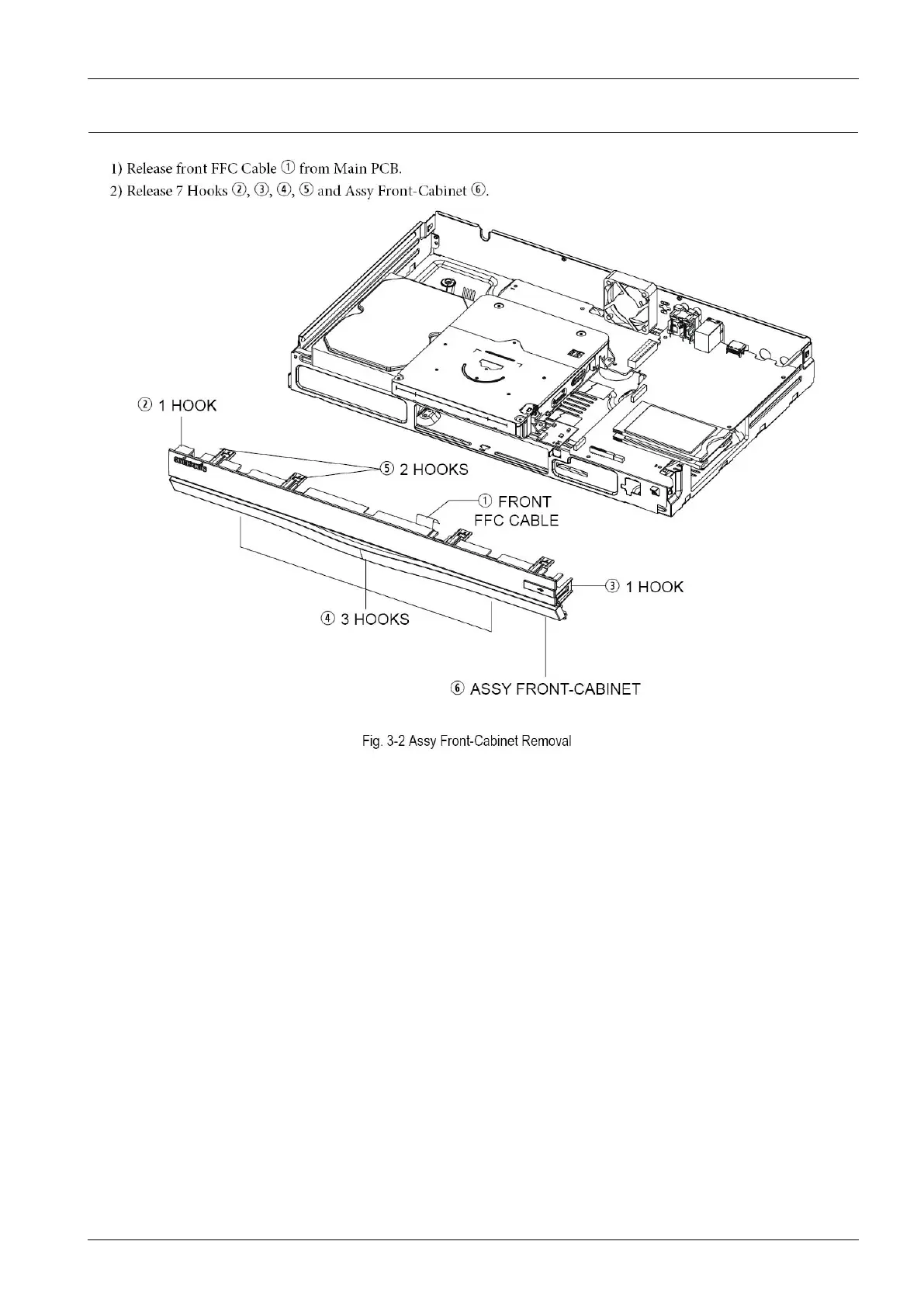 1) Release front FFC Cable ① from Main PCB.
2) Release 7 Hooks ②, ③, ④, ⑤ and Assy Front-Cabinet ⑥.

② 1 HOOK

⑤ 2 HOOKS

① FRONT FFC CABLE

③ 1 HOOK

④ 3 HOOKS

⑥ ASSY FRONT-CABINET

Fig. 3-2 Assy Front-Cabinet Removal