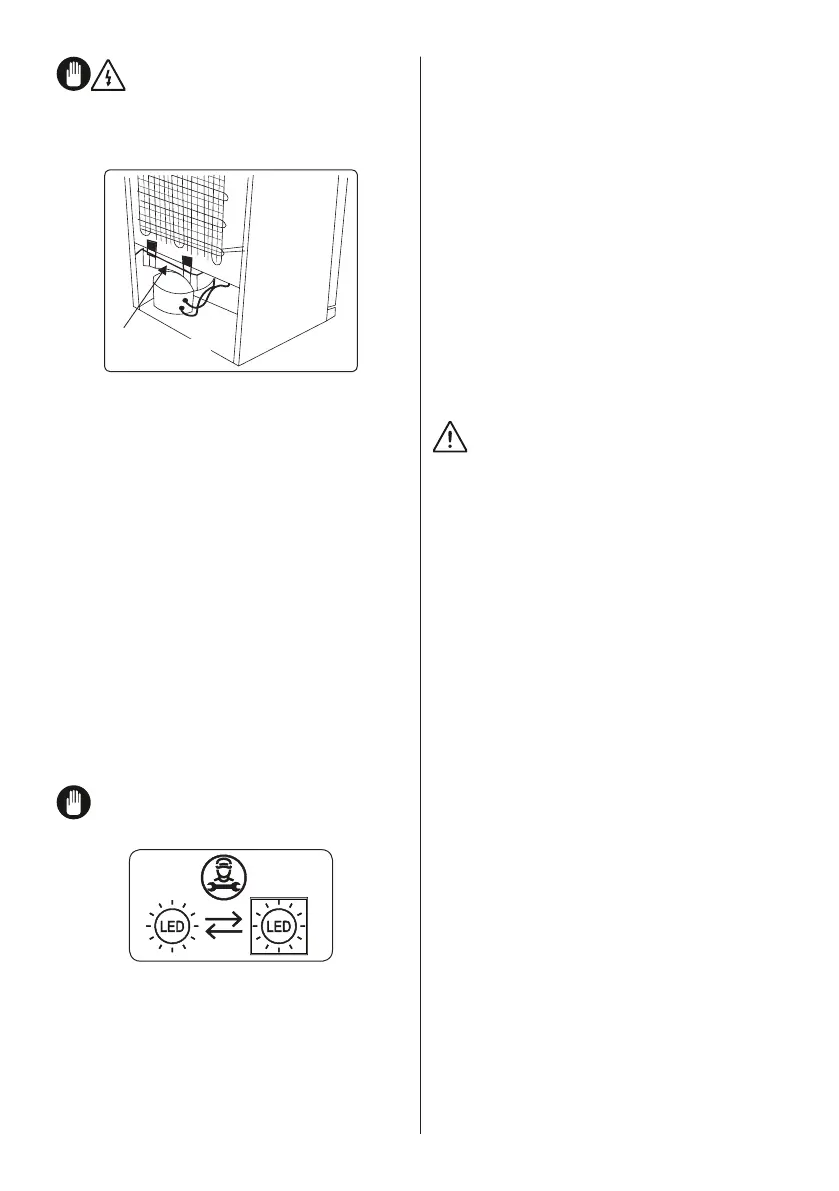 LED

LED