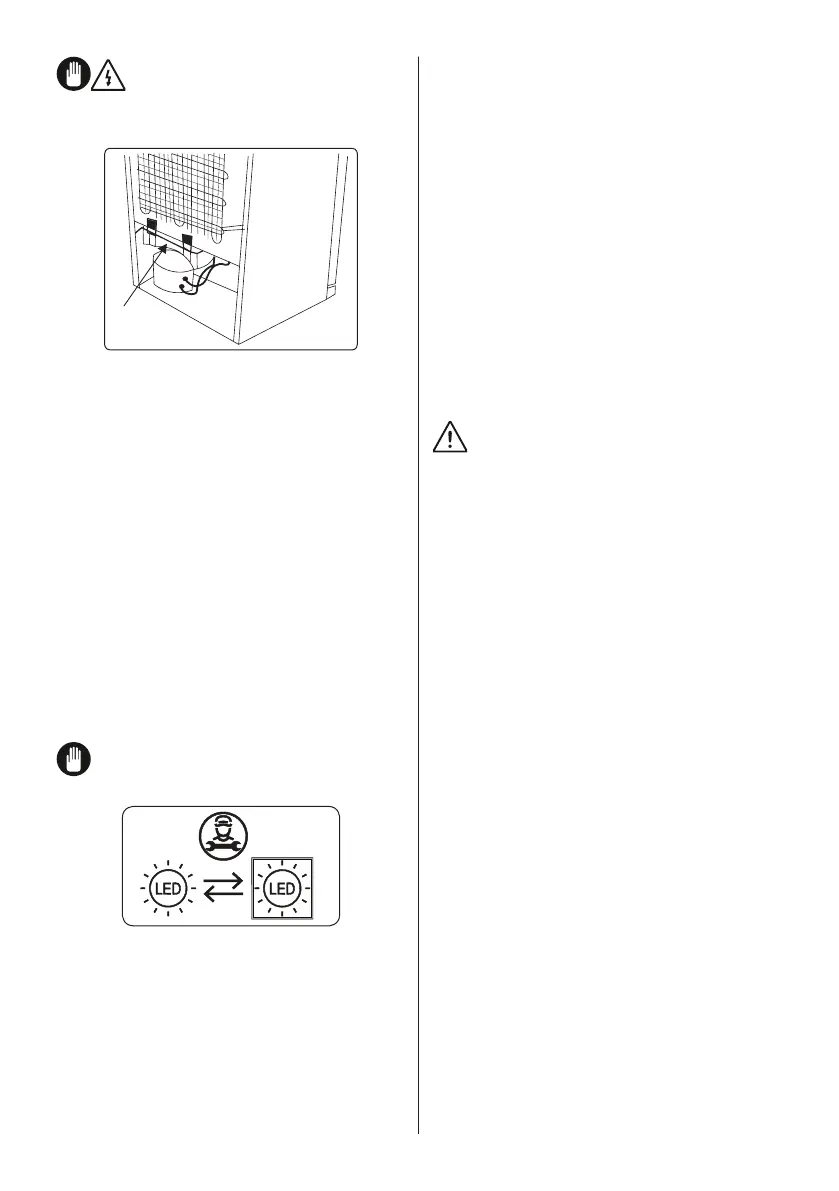 LED

LED