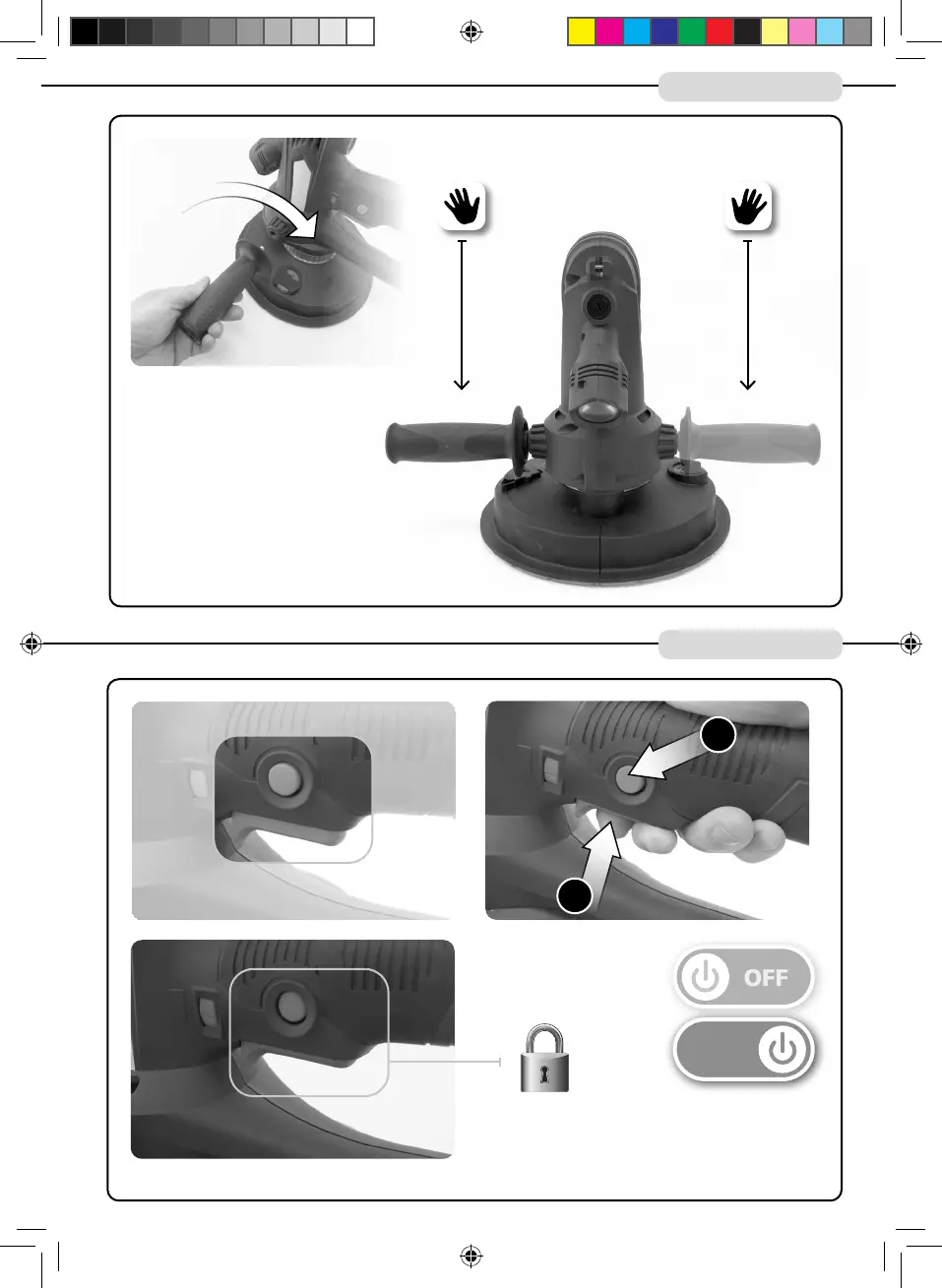 OFF