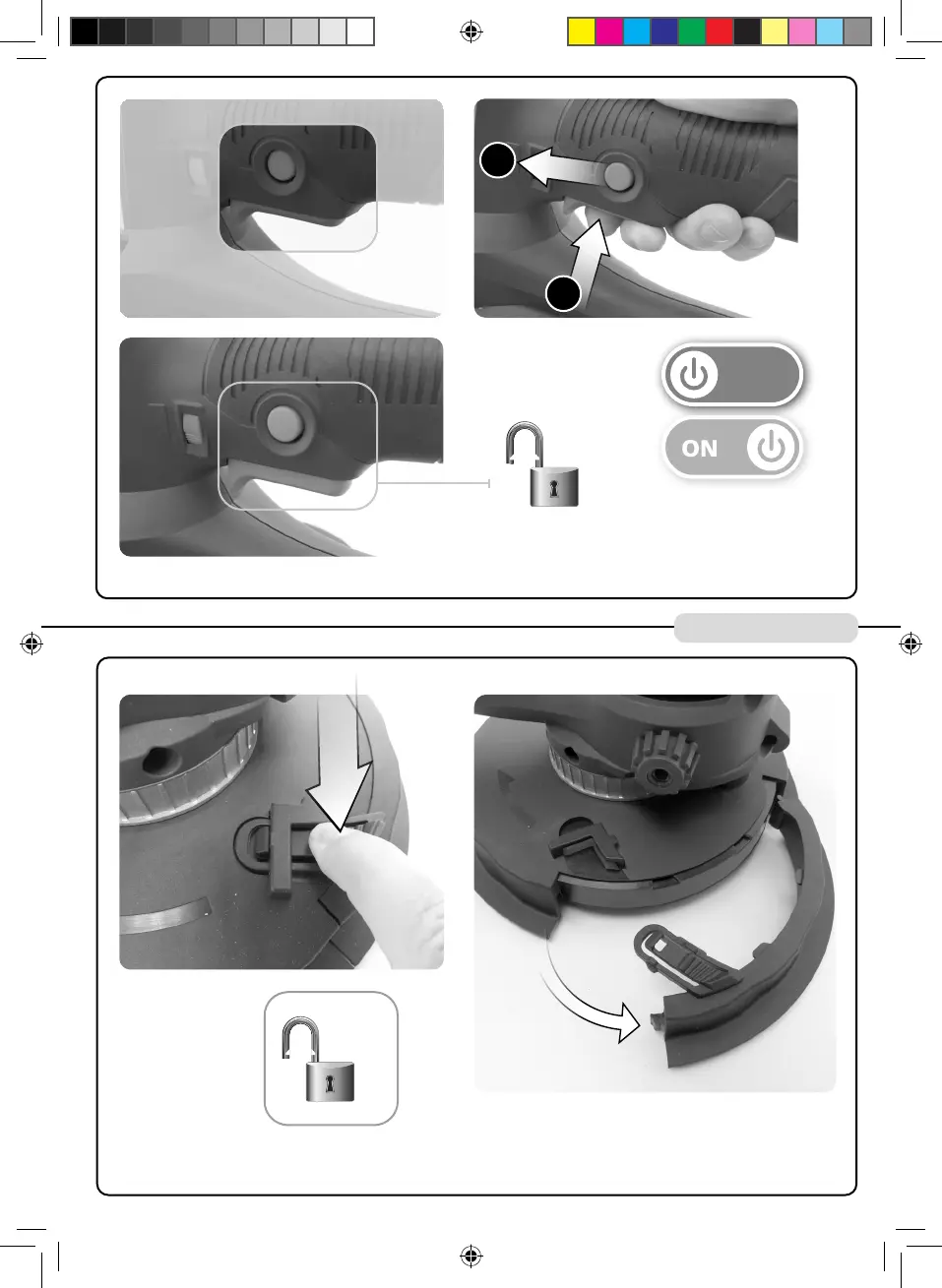 ON