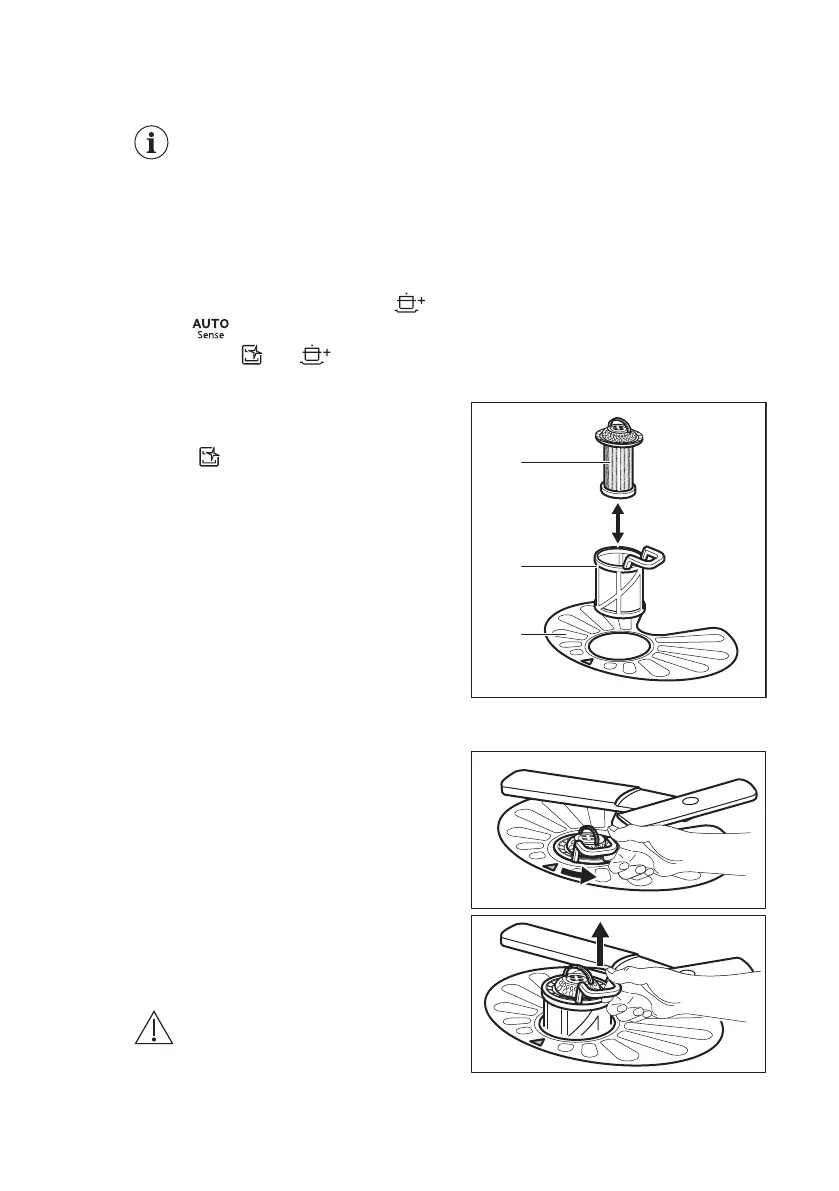 AUTO
Sense