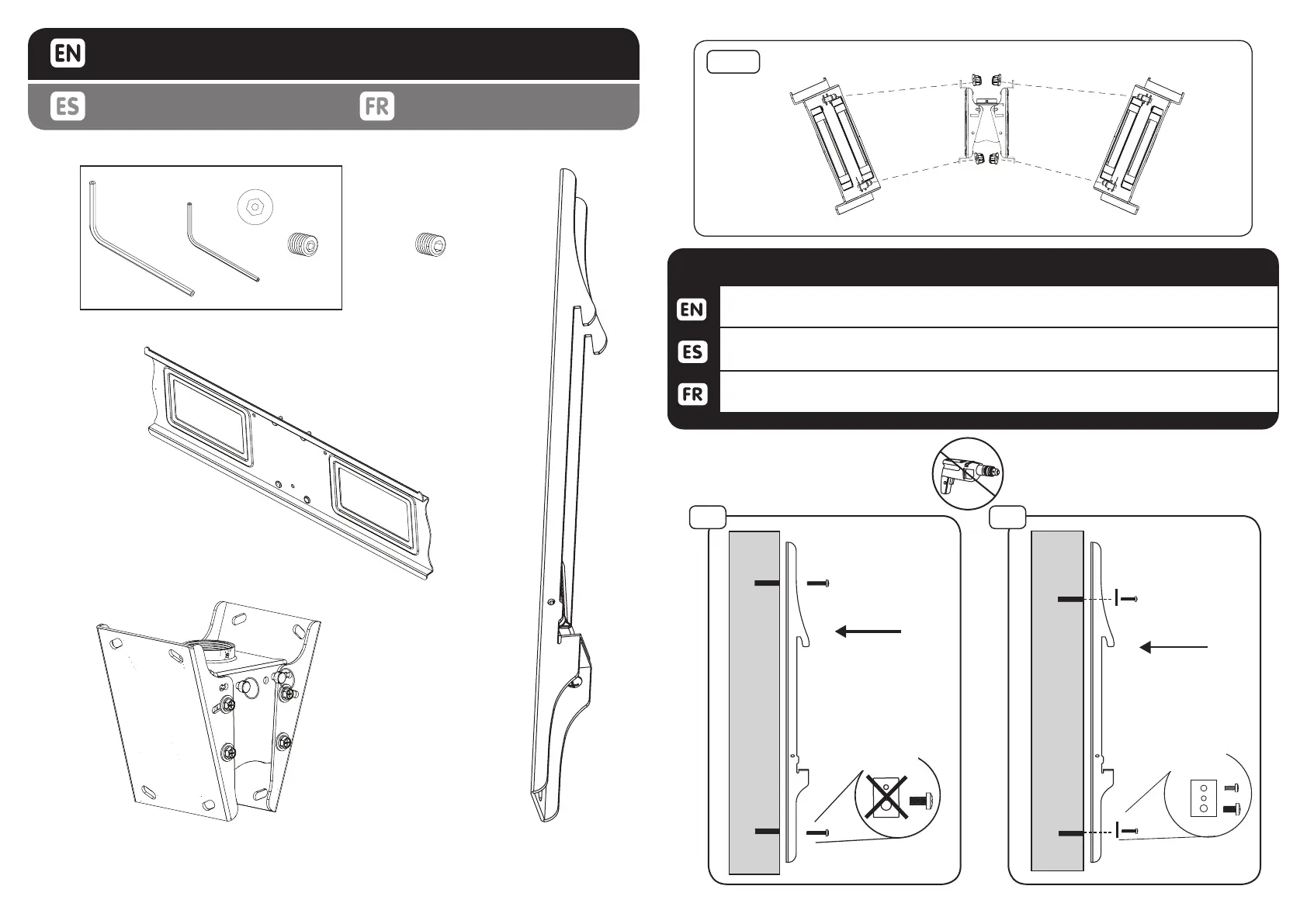 EN
ES
FR

EN
ES
FR