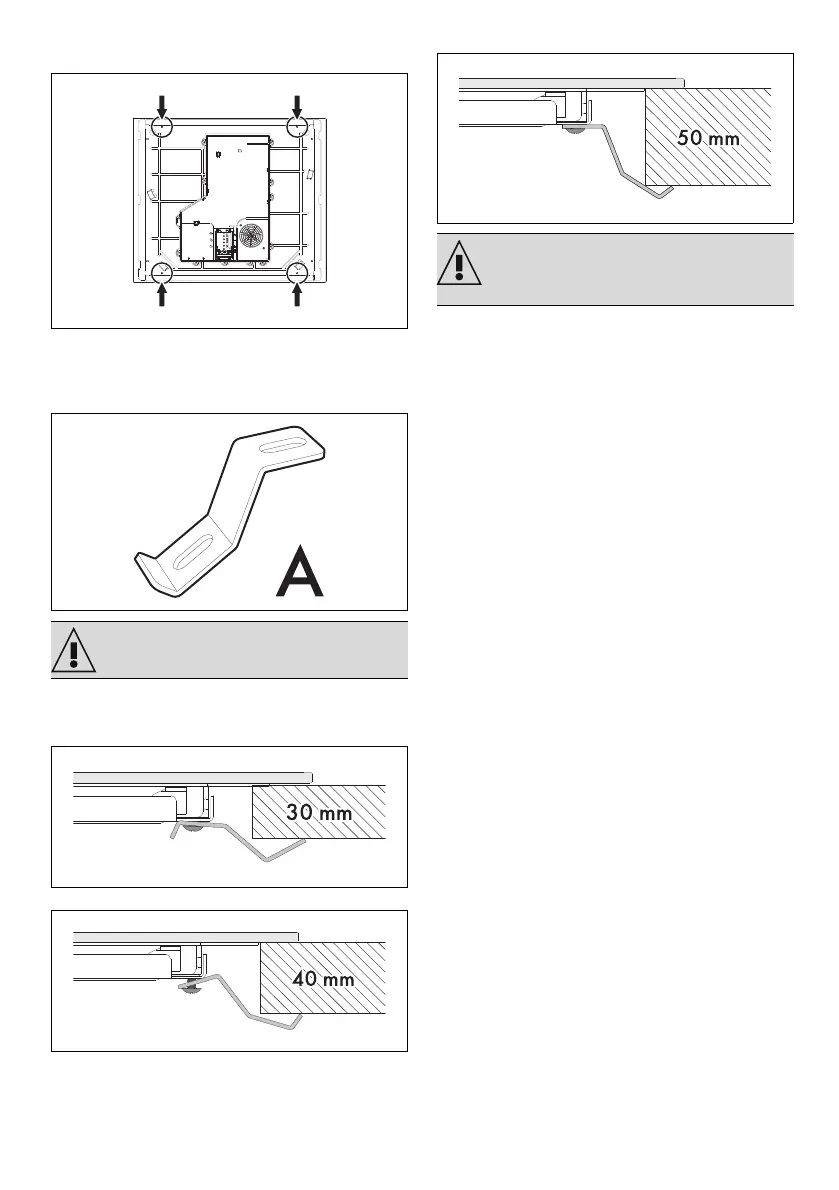 A

30 mm

40 mm

50 mm