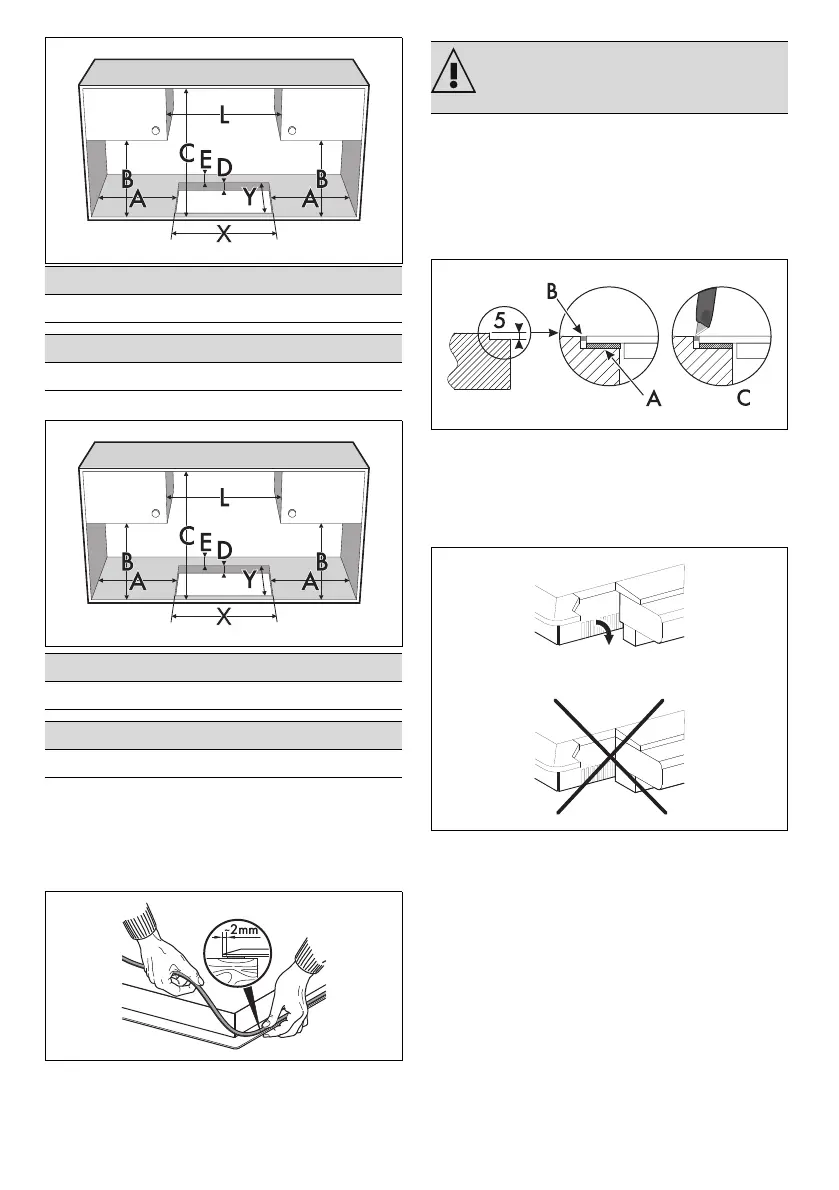 L
C
E
D
B
B
A
Y
A
X

L
C
E
D
B
B
A
Y
A
X

2mm

5
B
A
C