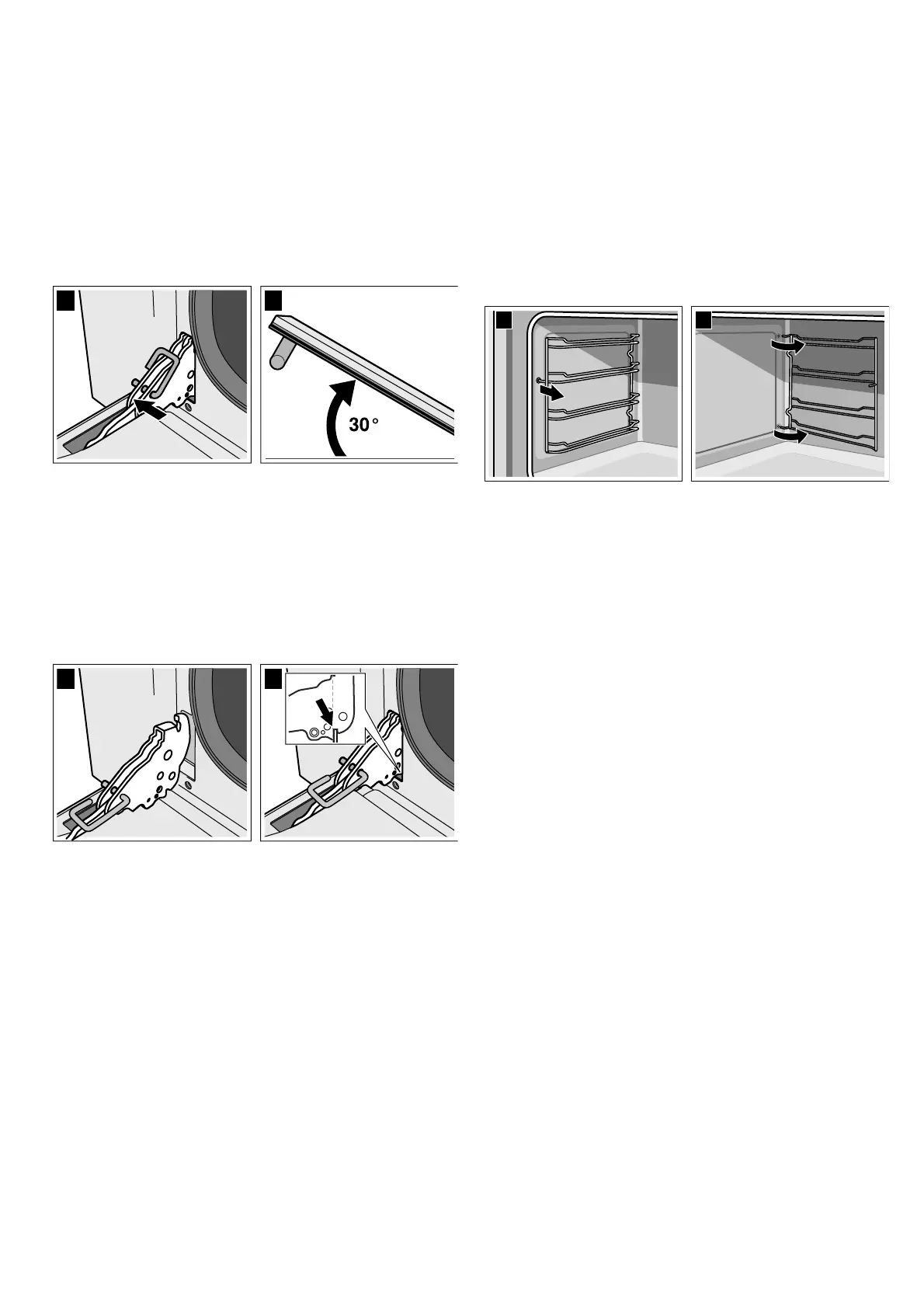 30°