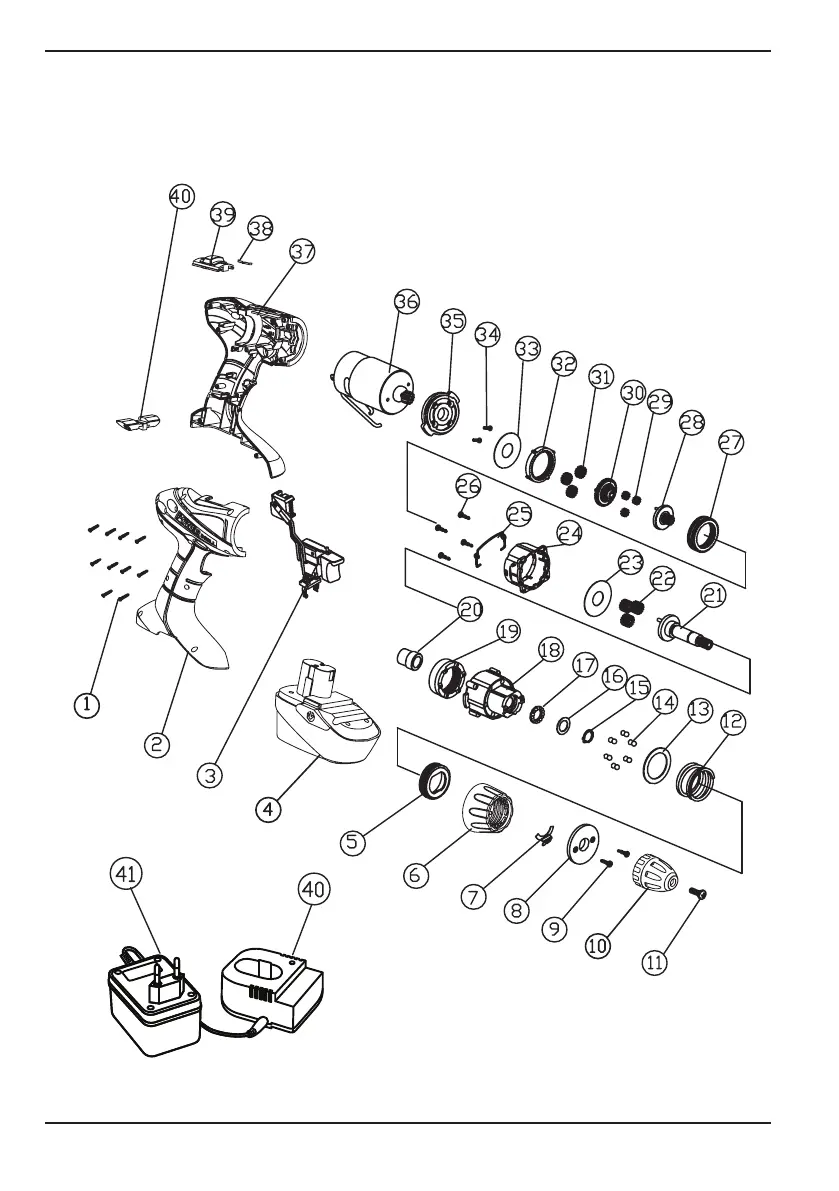 40
39
38
37
36
35
34
33
32
31
30
29
28
27
26
25
24
23
22
21
20
19
18
17
16
15
14
13
12
1
2
3
4
5
6
7
8
9
10
11
41
40