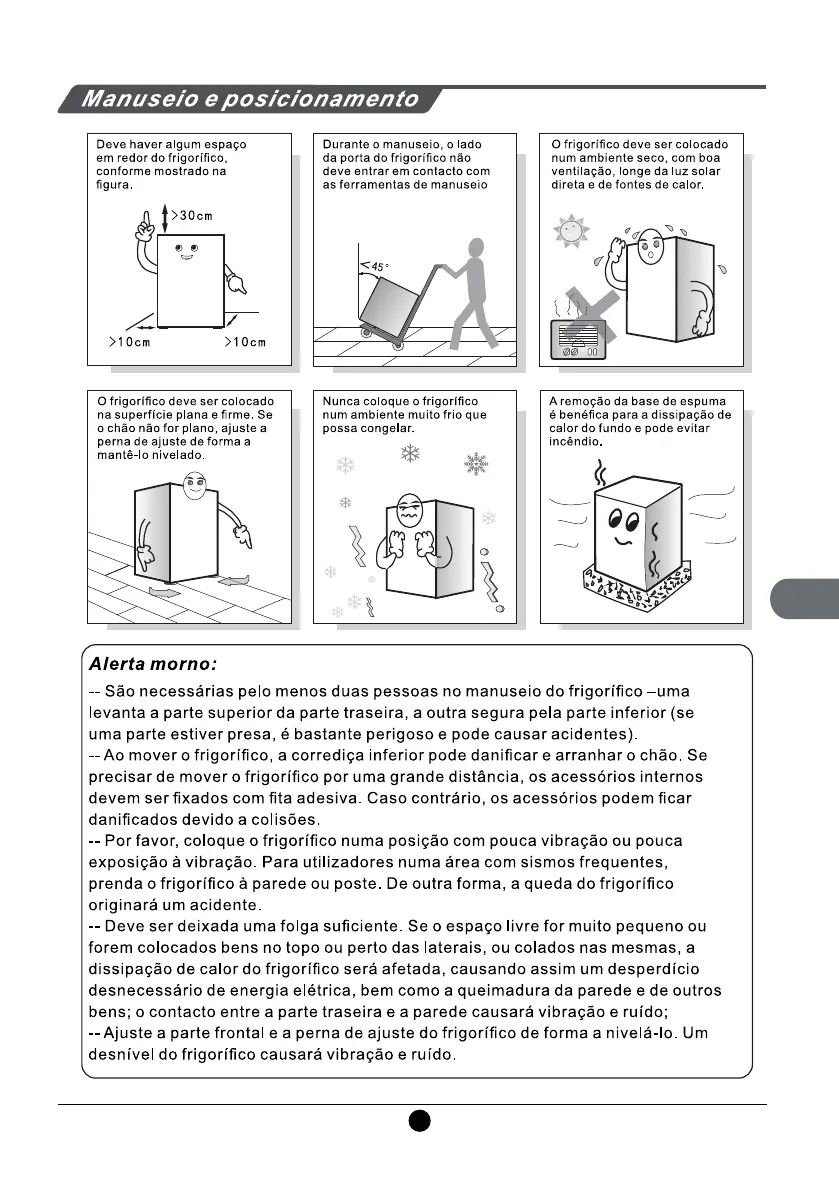 Manuseio e posicionamento

Deve haver algum espaço em redor do frigorífico, conforme mostrado na figura.

>30cm

>10cm

>10cm

Durante o manuseio, o lado da porta do frigorífico não deve entrar em contacto com as ferramentas de manuseio

<45°

O frigorífico deve ser colocado num ambiente seco, com boa ventilação, longe da luz solar direta e de fontes de calor.

O frigorífico deve ser colocado na superfície plana e firme. Se o chão não for plano, ajuste a perna de ajuste de forma a mantê-lo nivelado.

Nunca coloque o frigorífico num ambiente muito frio que possa congelar.

A remoção da base de espuma é benéfica para a dissipação de calor do fundo e pode evitar incêndio.

Alerta morno:

-- São necessárias pelo menos duas pessoas no manuseio do frigorífico –uma levanta a parte superior da parte traseira, a outra segura pela parte inferior (se uma parte estiver presa, é bastante perigoso e pode causar acidentes).
-- Ao mover o frigorífico, a corrediça inferior pode danificar e arranhar o chão. Se precisar de mover o frigorífico por uma grande distância, os acessórios internos devem ser fixados com fita adesiva. Caso contrário, os acessórios podem ficar danificados devido a colisões.
-- Por favor, coloque o frigorífico numa posição com pouca vibração ou pouca exposição à vibração. Para utilizadores numa área com sismos frequentes, prenda o frigorífico à parede ou poste. De outra forma, a queda do frigorífico originará um acidente.
-- Deve ser deixada uma folga suficiente. Se o espaço livre for muito pequeno ou forem colocados bens no topo ou perto das laterais, ou colados nas mesmas, a dissipação de calor do frigorífico será afetada, causando assim um desperdício desnecessário de energia elétrica, bem como a queimadura da parede e de outros bens; o contacto entre a parte traseira e a parede causará vibração e ruído;
-- Ajuste a parte frontal e a perna de ajuste do frigorífico de forma a nivelá-lo. Um desnível do frigorífico causará vibração e ruído.