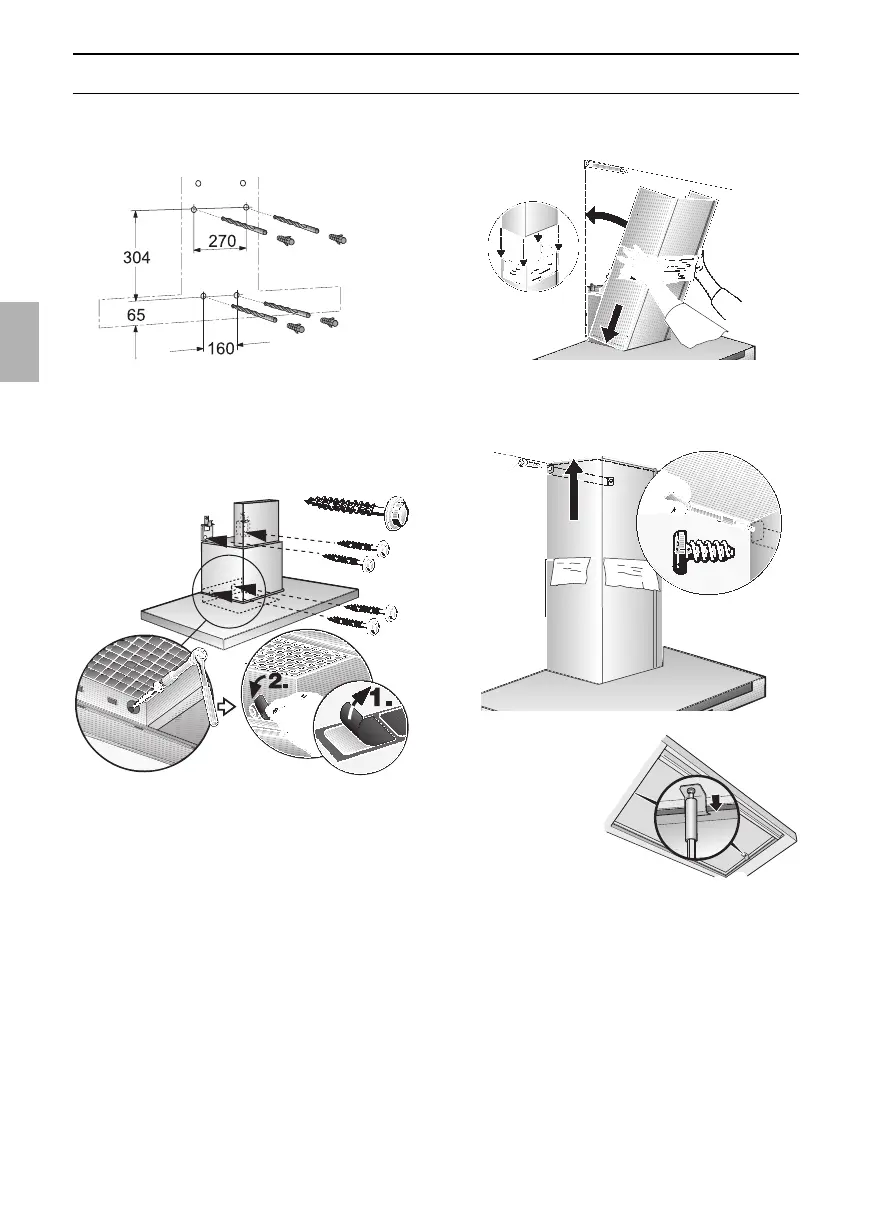 270

304

65

160

2.

1.