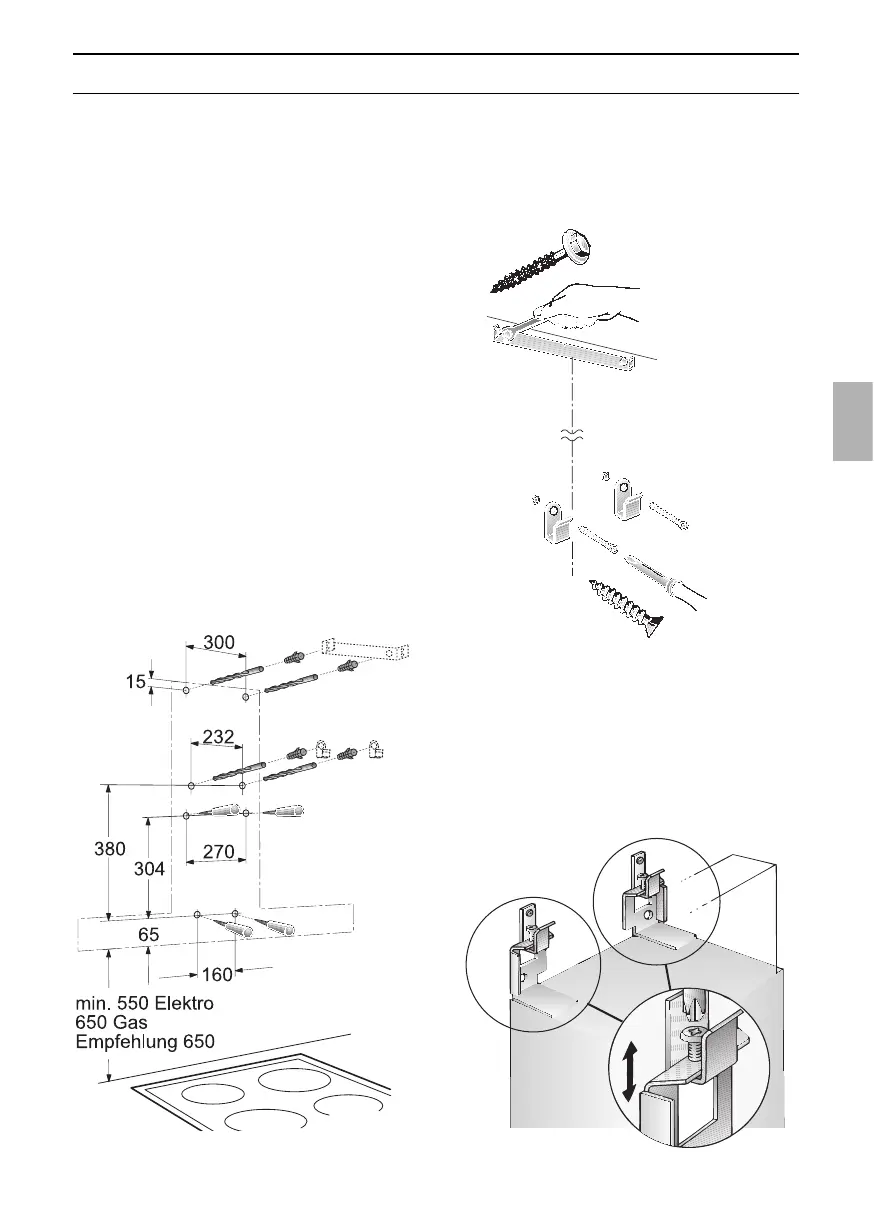 300
15
232
380
304
270
65
160
min. 550 Elektro
650 Gas
Empfehlung 650