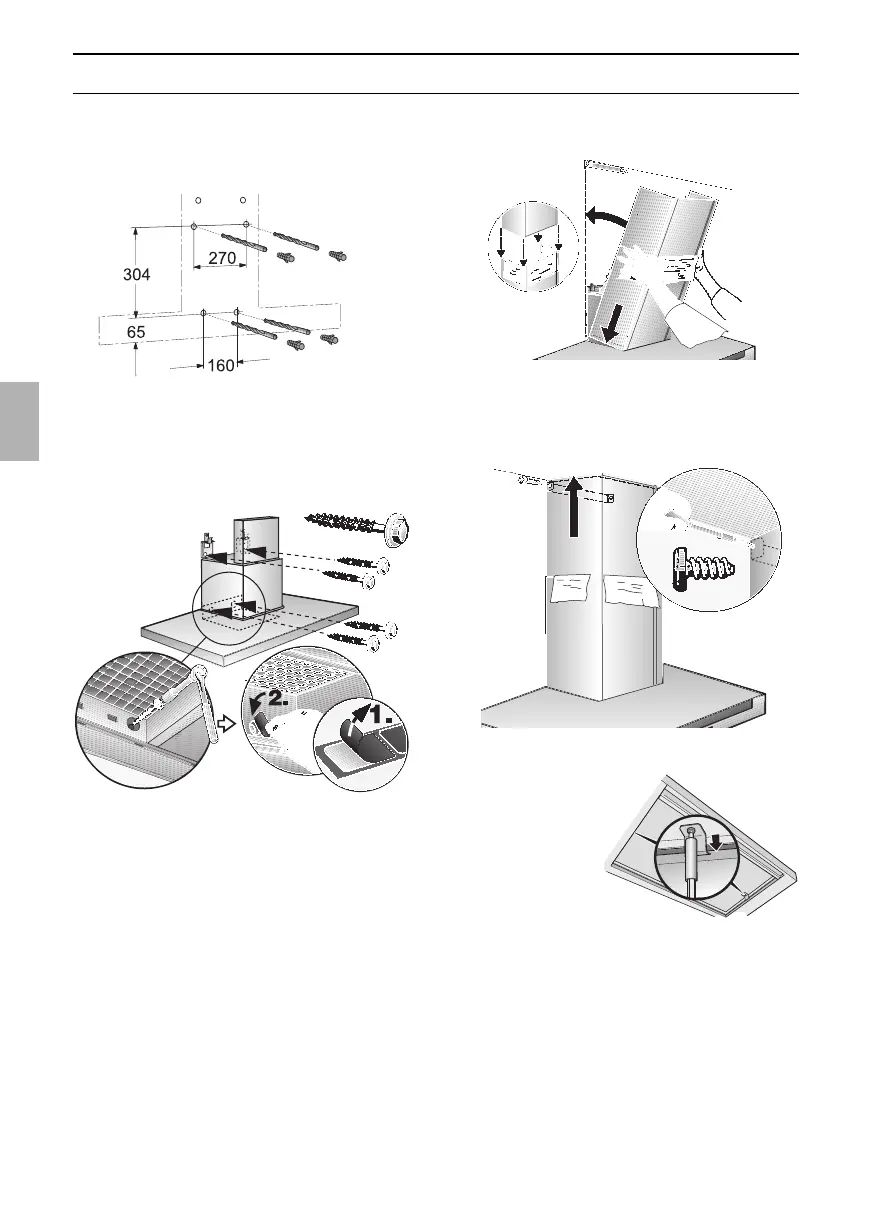 304

270

65

160

2.

1.