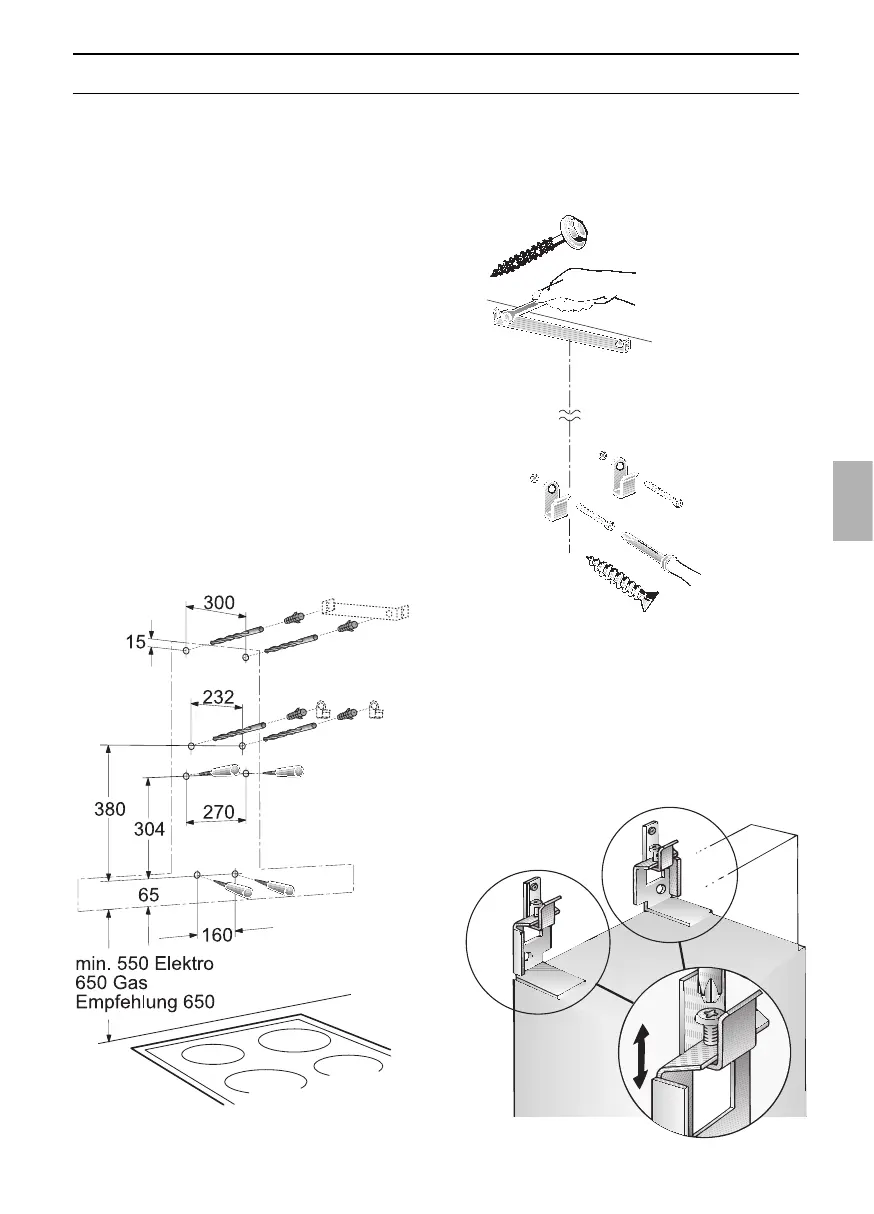 300

15

232

380

304

270

65

160

min. 550 Elektro
650 Gas
Empfehlung 650