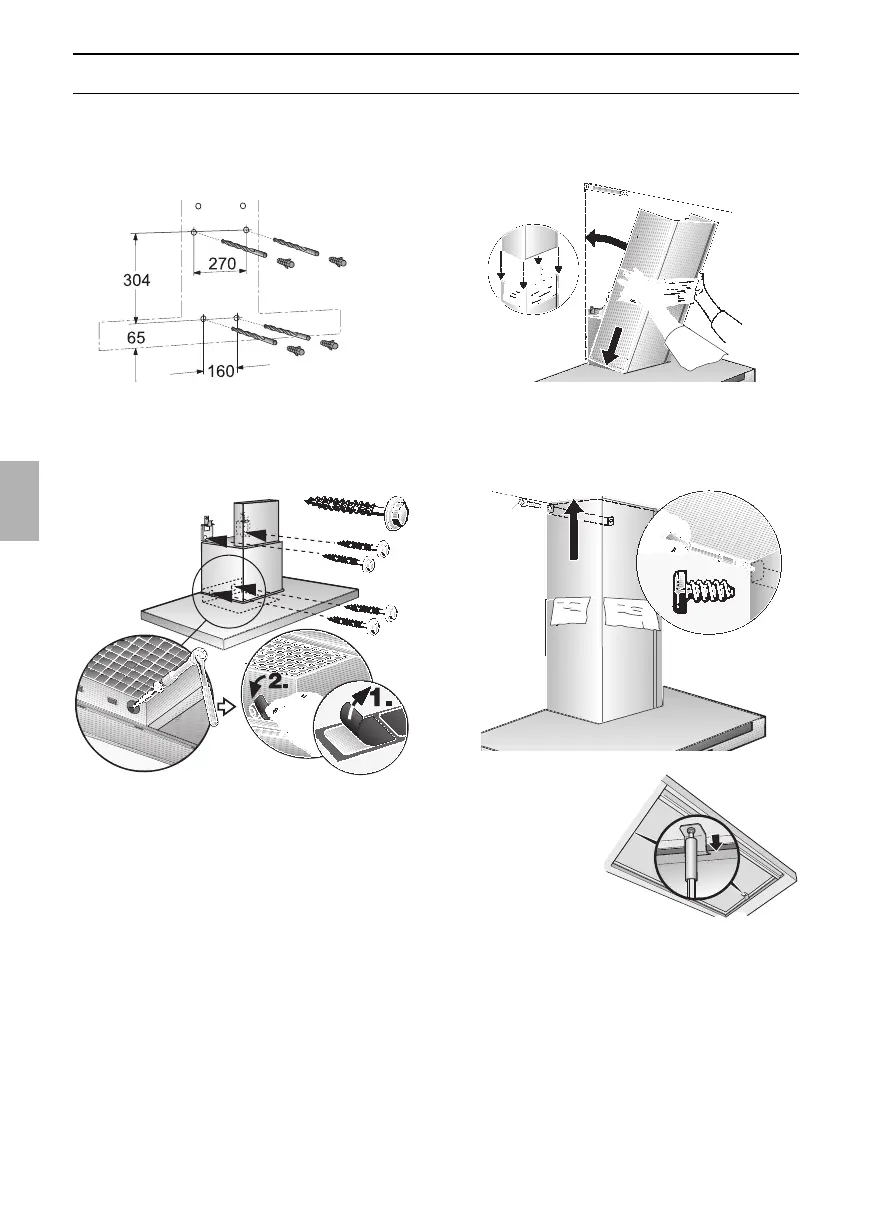 304
270
65
160
2.
1.