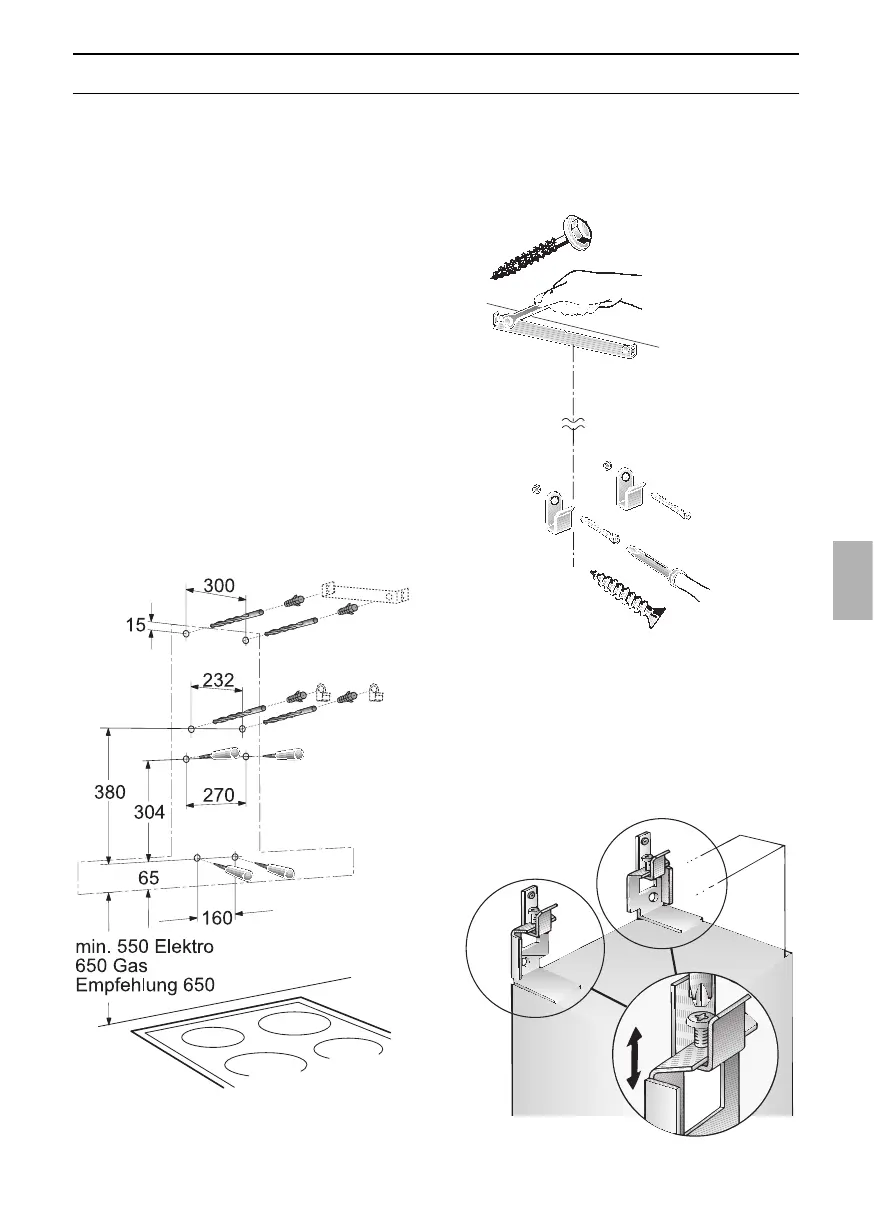 300

15

232

380

304

270

65

160

min. 550 Elektro
650 Gas
Empfehlung 650