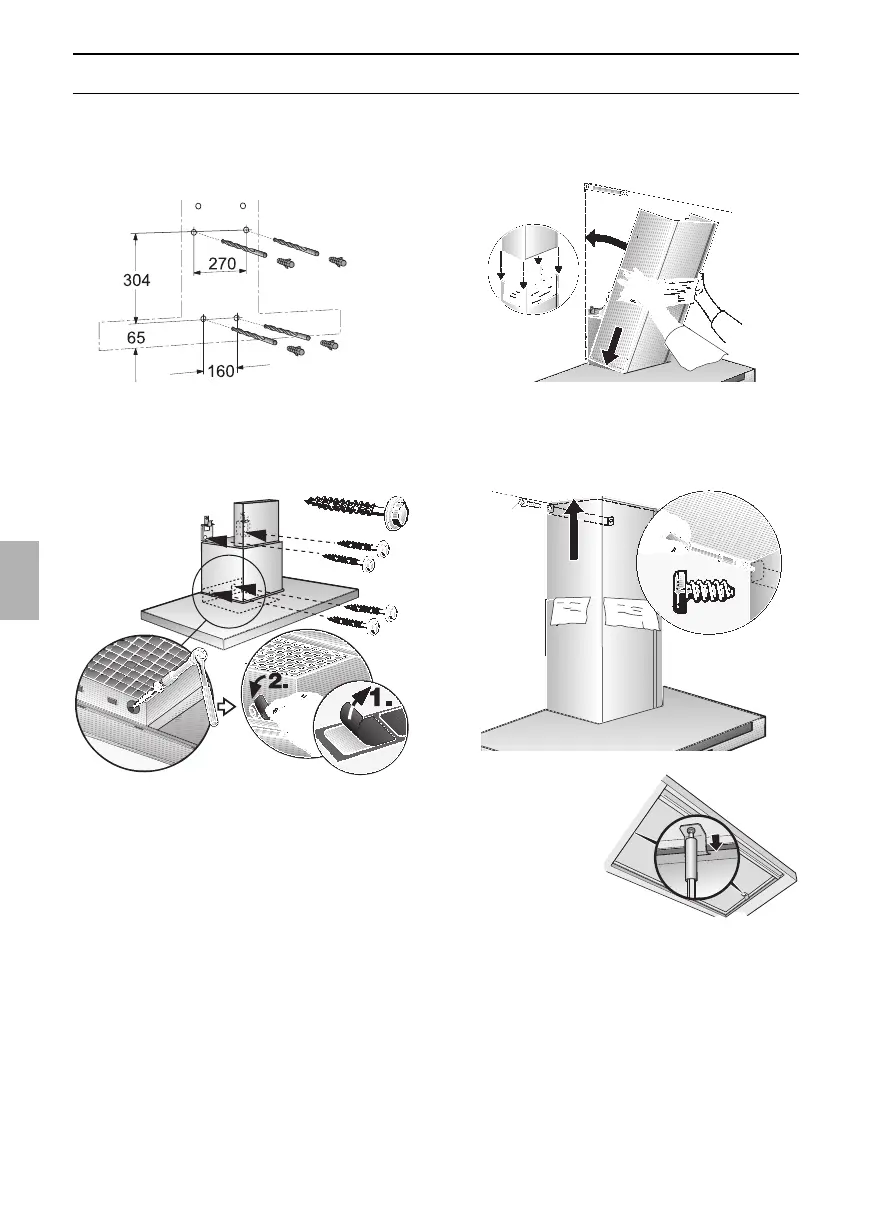 304

270

65

160

2.

1.